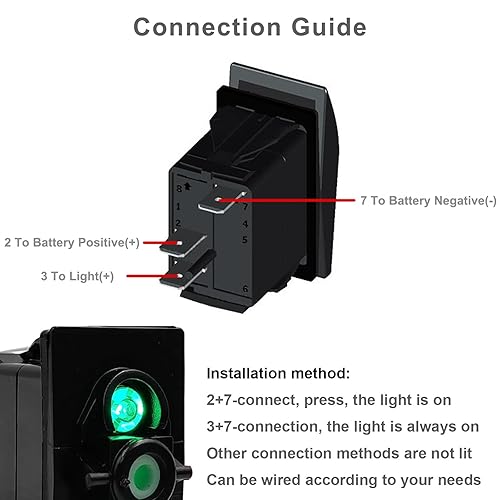 Connection Guide

8
1
2
7
4
5
6

7 To Battery Negative(-)

2 To Battery Positive(+)

3 To Light(+)

Installation method:
2+7-connect, press, the light is on
3+7-connection, the light is always on
Other connection methods are not lit
Can be wired according to your needs