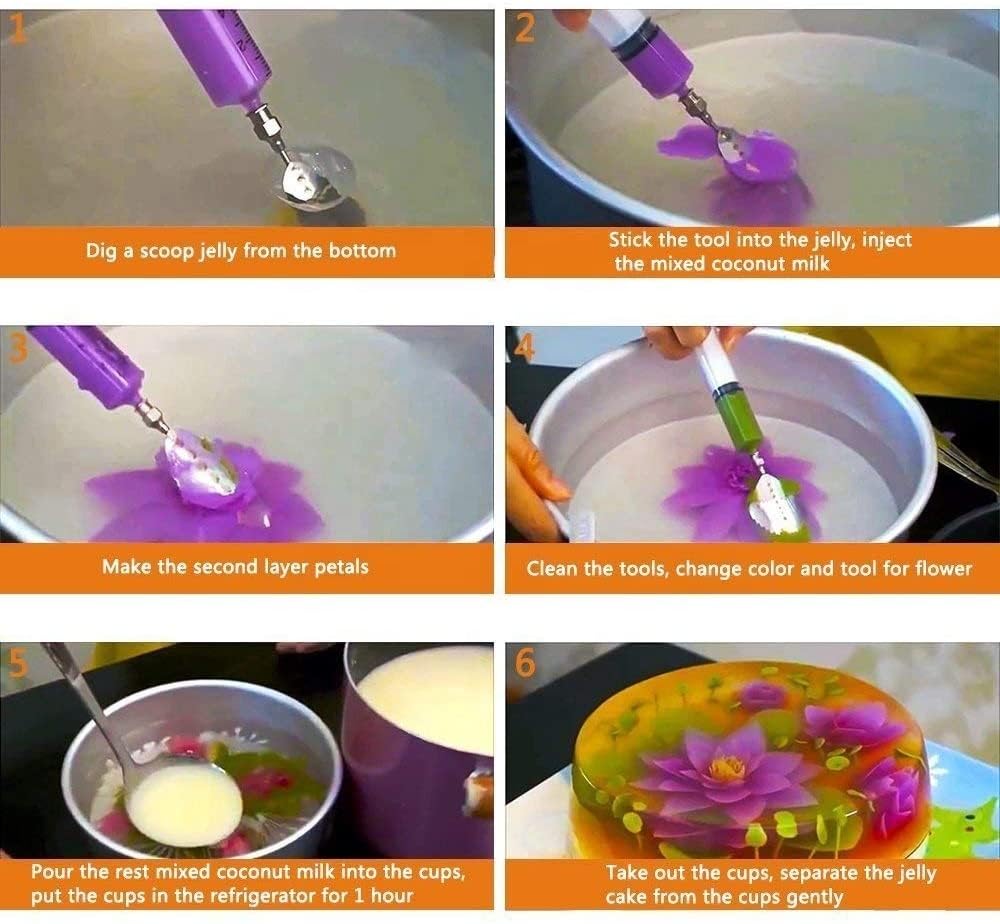 1

Dig a scoop jelly from the bottom

2

Stick the tool into the jelly, inject the mixed coconut milk

3

Make the second layer petals

4

Clean the tools, change color and tool for flower

5

Pour the rest mixed coconut milk into the cups, put the cups in the refrigerator for 1 hour

6

Take out the cups, separate the jelly cake from the cups gently