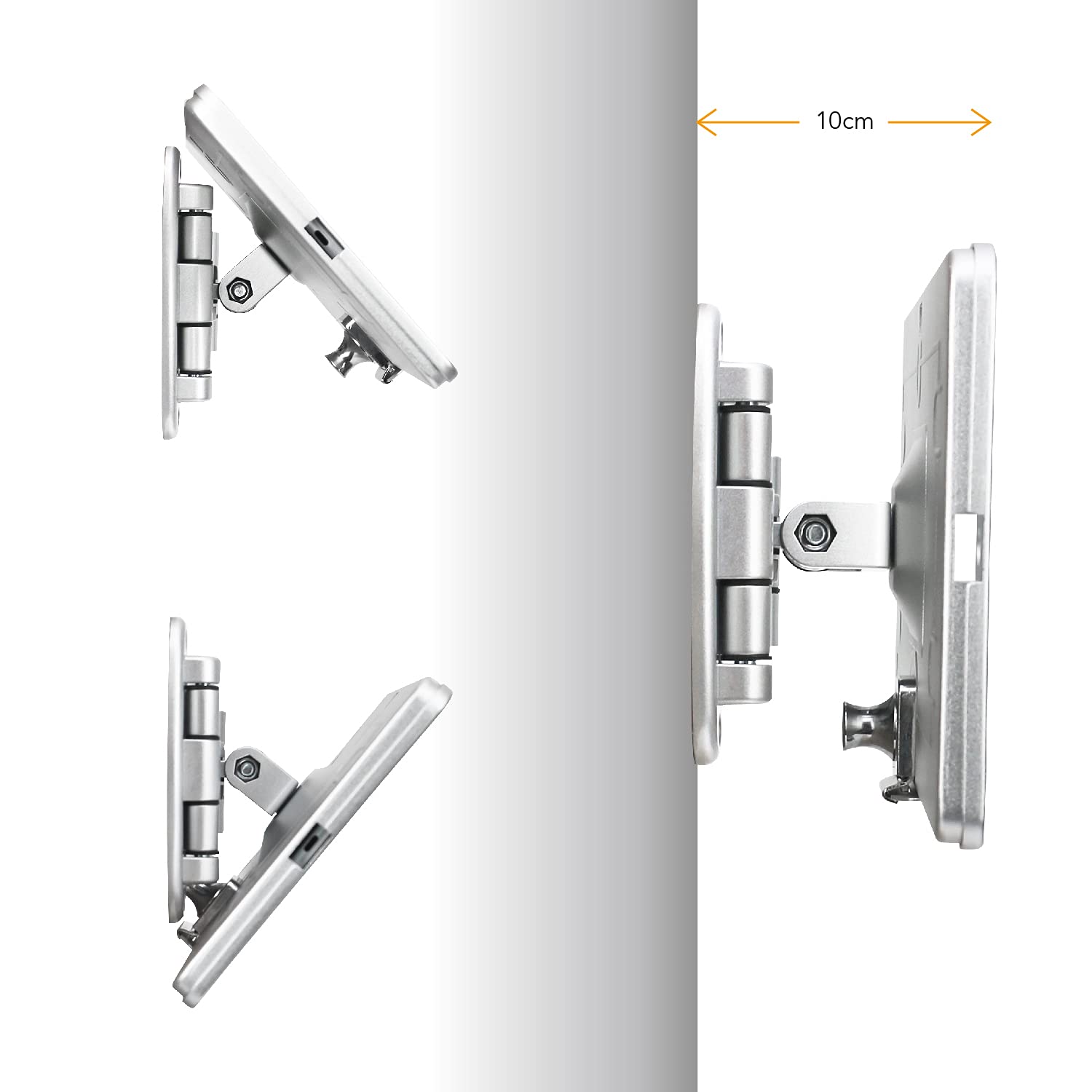 10cm