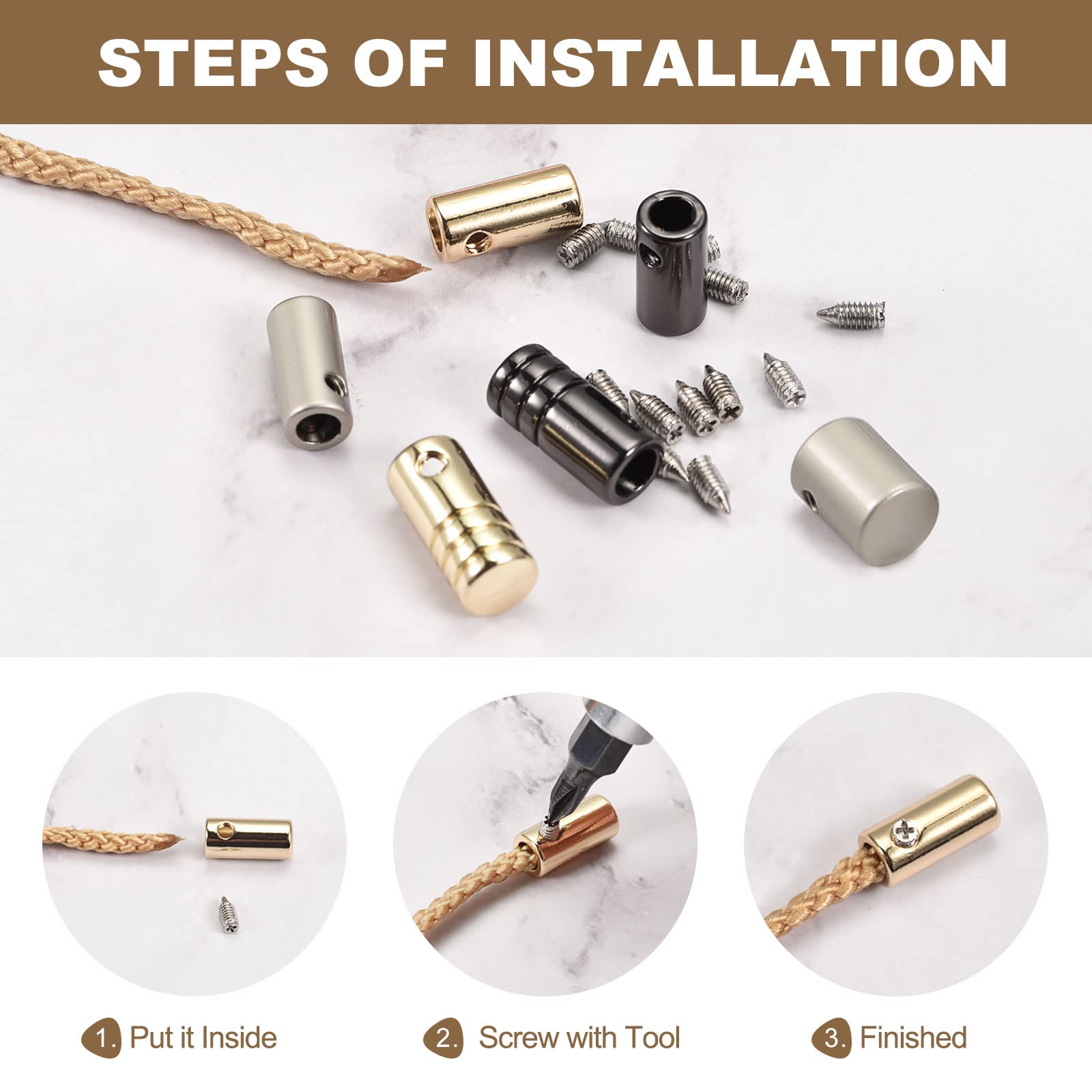 STEPS OF INSTALLATION

1. Put it Inside

2. Screw with Tool

3. Finished