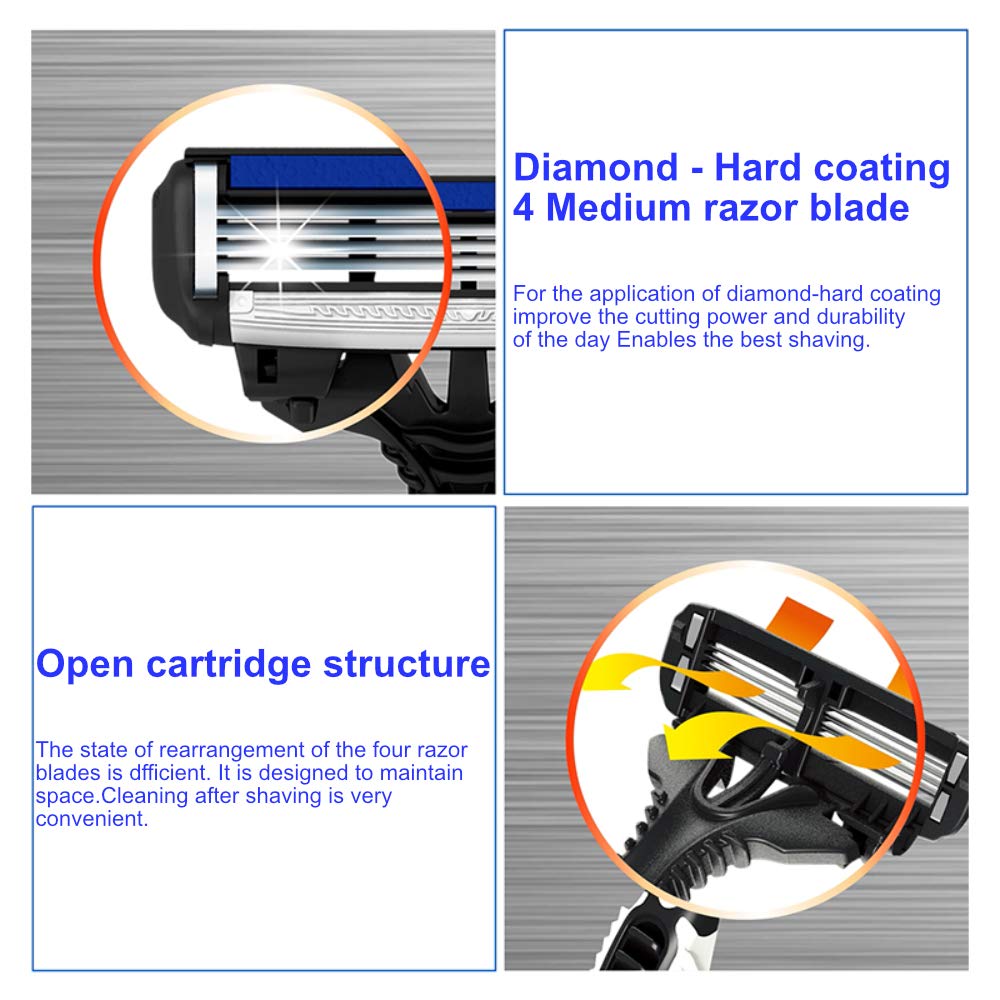 Diamond - Hard coating
4 Medium razor blade

For the application of diamond-hard coating improve the cutting power and durability of the day Enables the best shaving.

Open cartridge structure

The state of rearrangement of the four razor blades is dfficient. It is designed to maintain space.Cleaning after shaving is very convenient.