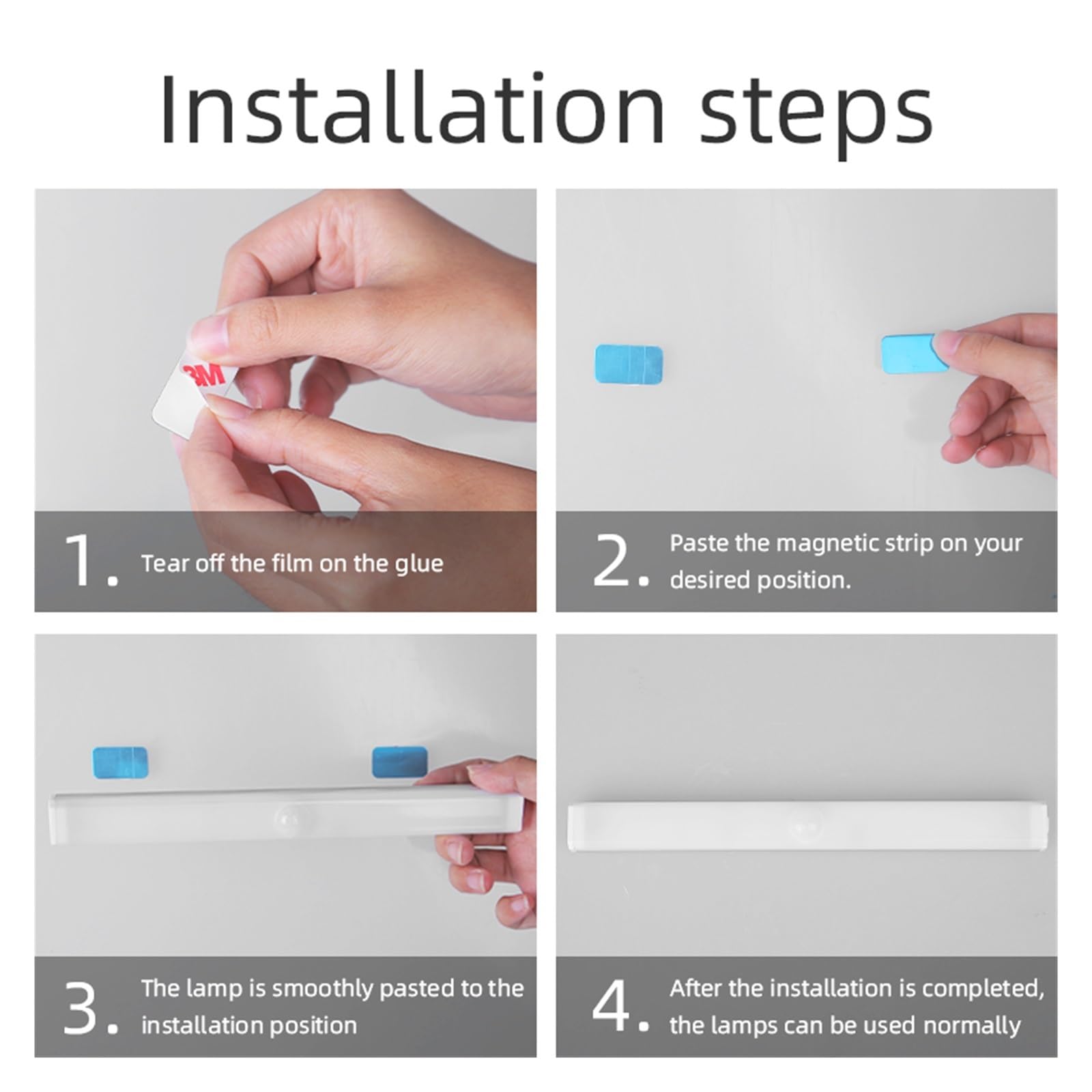 Installation steps

3M

1. Tear off the film on the glue

2. Paste the magnetic strip on your desired position.

3. The lamp is smoothly pasted to the installation position

4. After the installation is completed, the lamps can be used normally