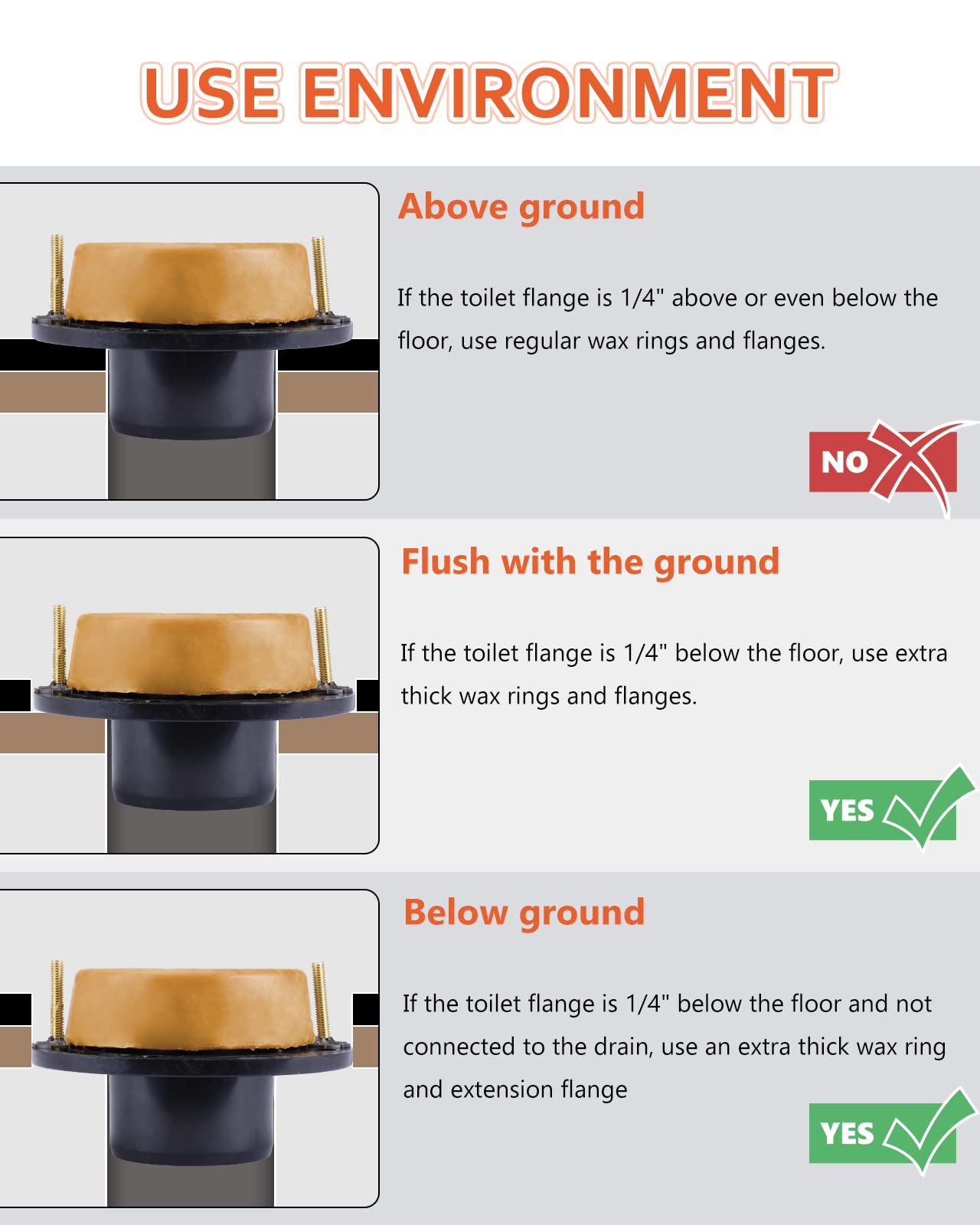 USE ENVIRONMENT

Above ground

If the toilet flange is 1/4" above or even below the floor, use regular wax rings and flanges.

NO

Flush with the ground

If the toilet flange is 1/4" below the floor, use extra thick wax rings and flanges.

YES

Below ground

If the toilet flange is 1/4" below the floor and not connected to the drain, use an extra thick wax ring and extension flange

YES