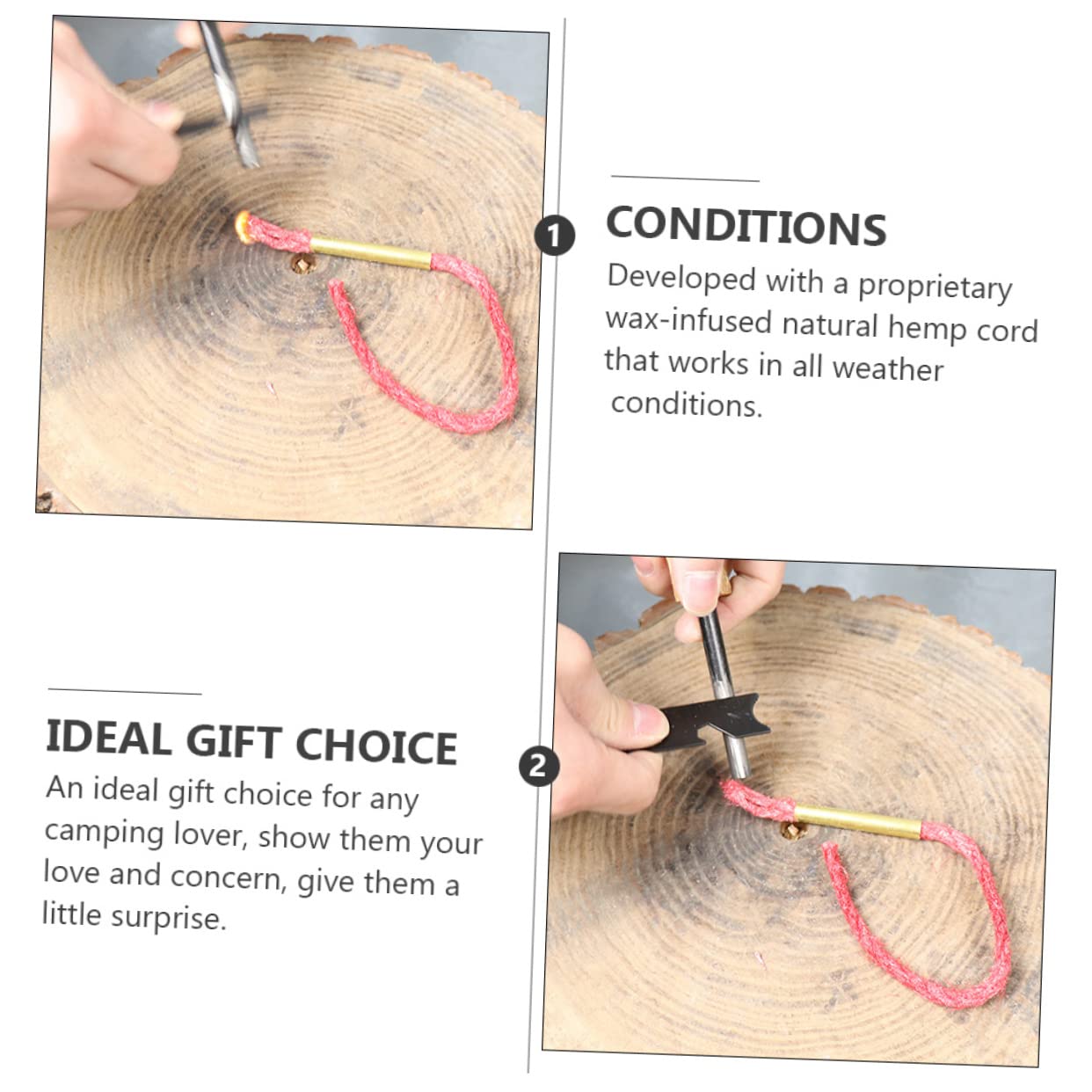 1

CONDITIONS

Developed with a proprietary wax-infused natural hemp cord that works in all weather conditions.

IDEAL GIFT CHOICE

An ideal gift choice for any camping lover, show them your love and concern, give them a little surprise.

2