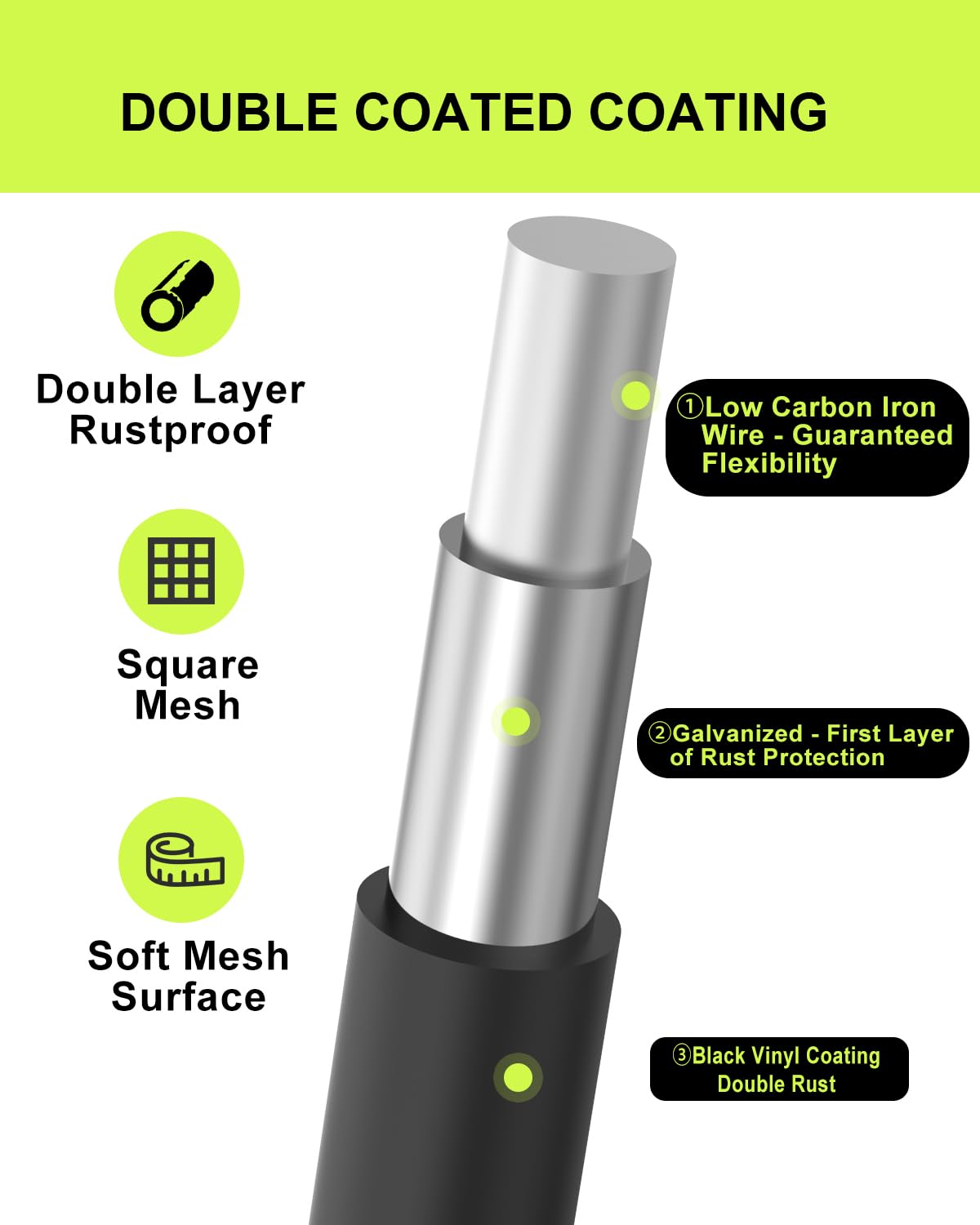 DOUBLE COATED COATING

Double Layer Rustproof

Square Mesh

Soft Mesh Surface

①Low Carbon Iron Wire - Guaranteed Flexibility

②Galvanized - First Layer of Rust Protection

③Black Vinyl Coating Double Rust