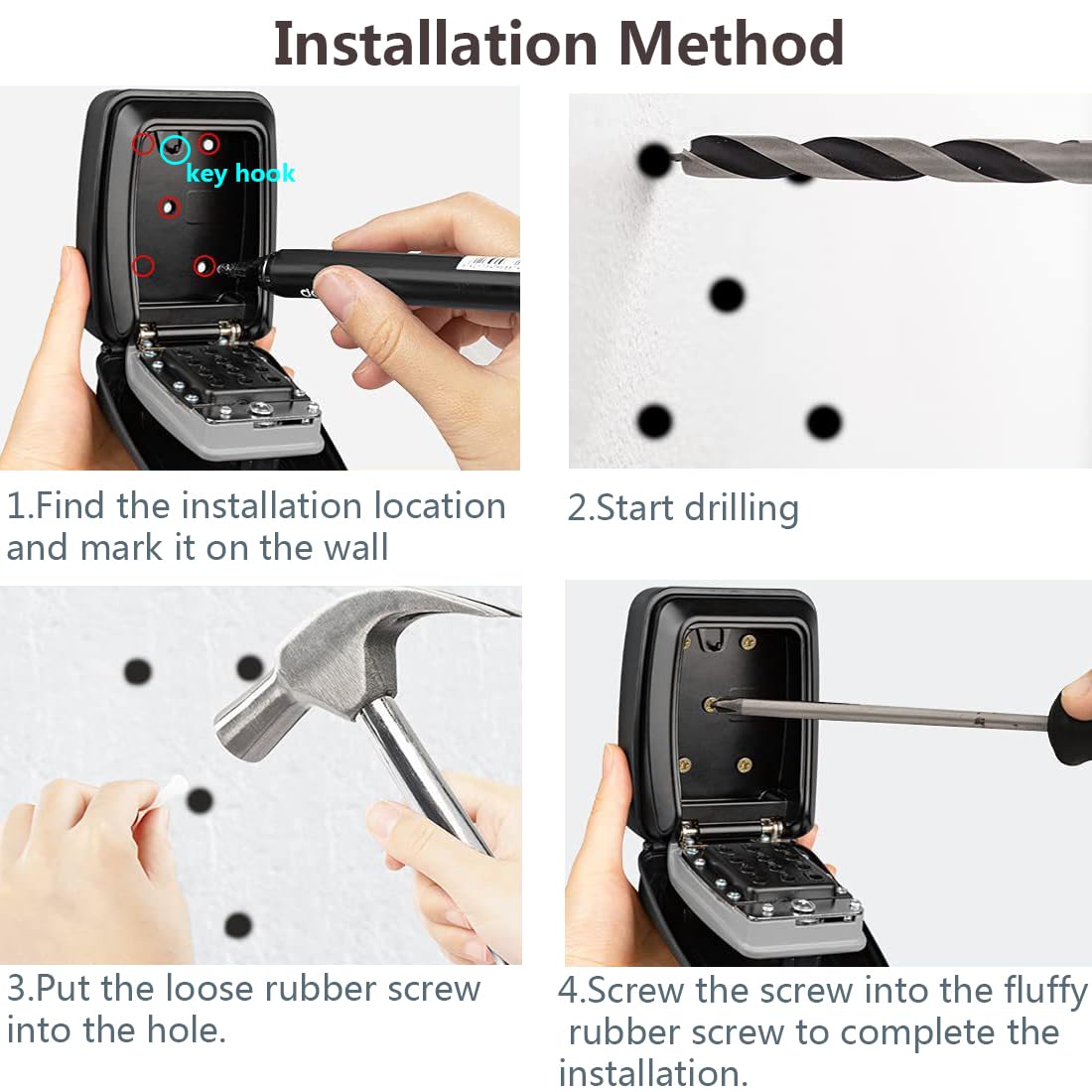 Installation Method

key hook

1.Find the installation location and mark it on the wall

2.Start drilling

3.Put the loose rubber screw into the hole.

4.Screw the screw into the fluffy rubber screw to complete the installation.