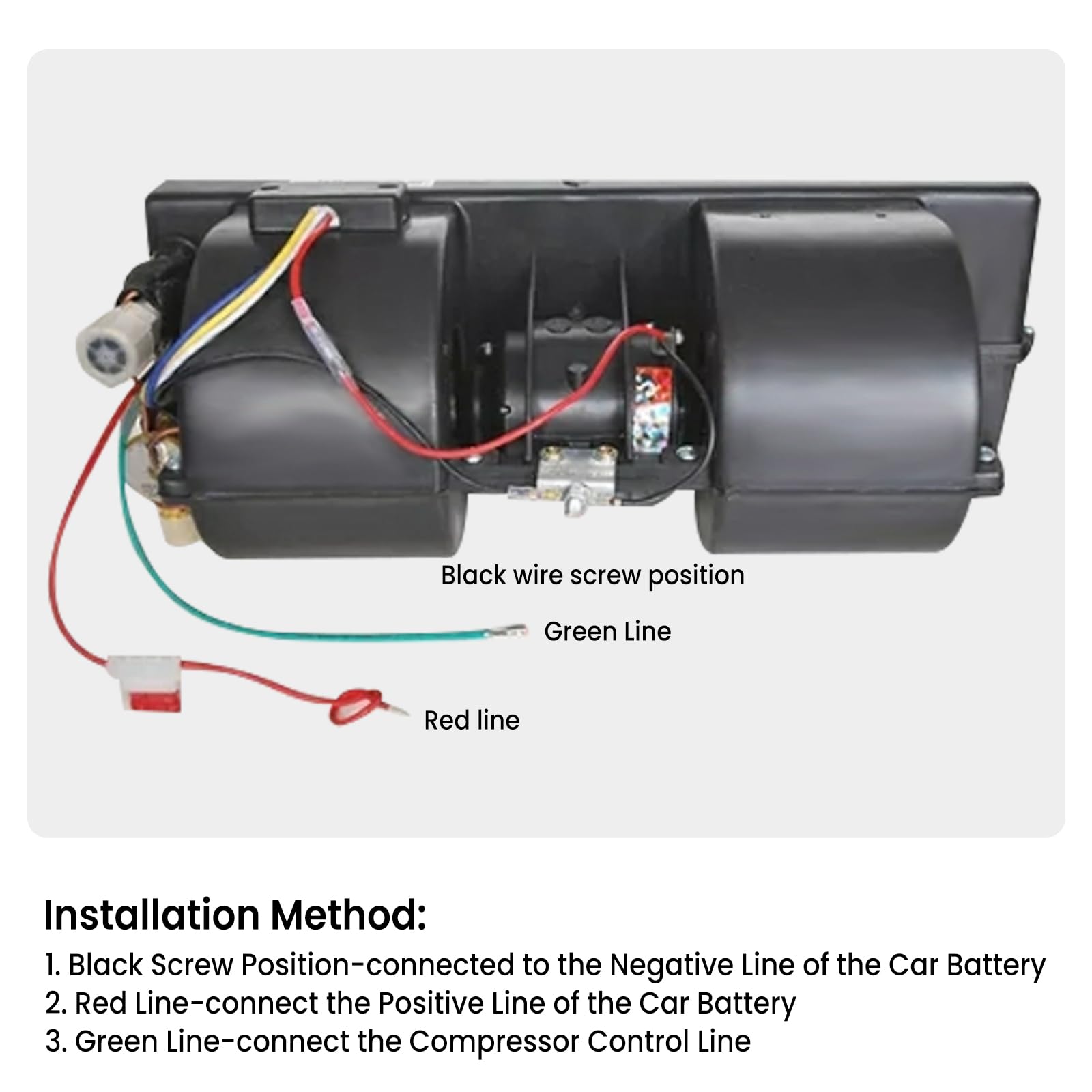 Black wire screw position

Green Line

Red line

Installation Method:

1. Black Screw Position-connected to the Negative Line of the Car Battery
2. Red Line-connect the Positive Line of the Car Battery
3. Green Line-connect the Compressor Control Line