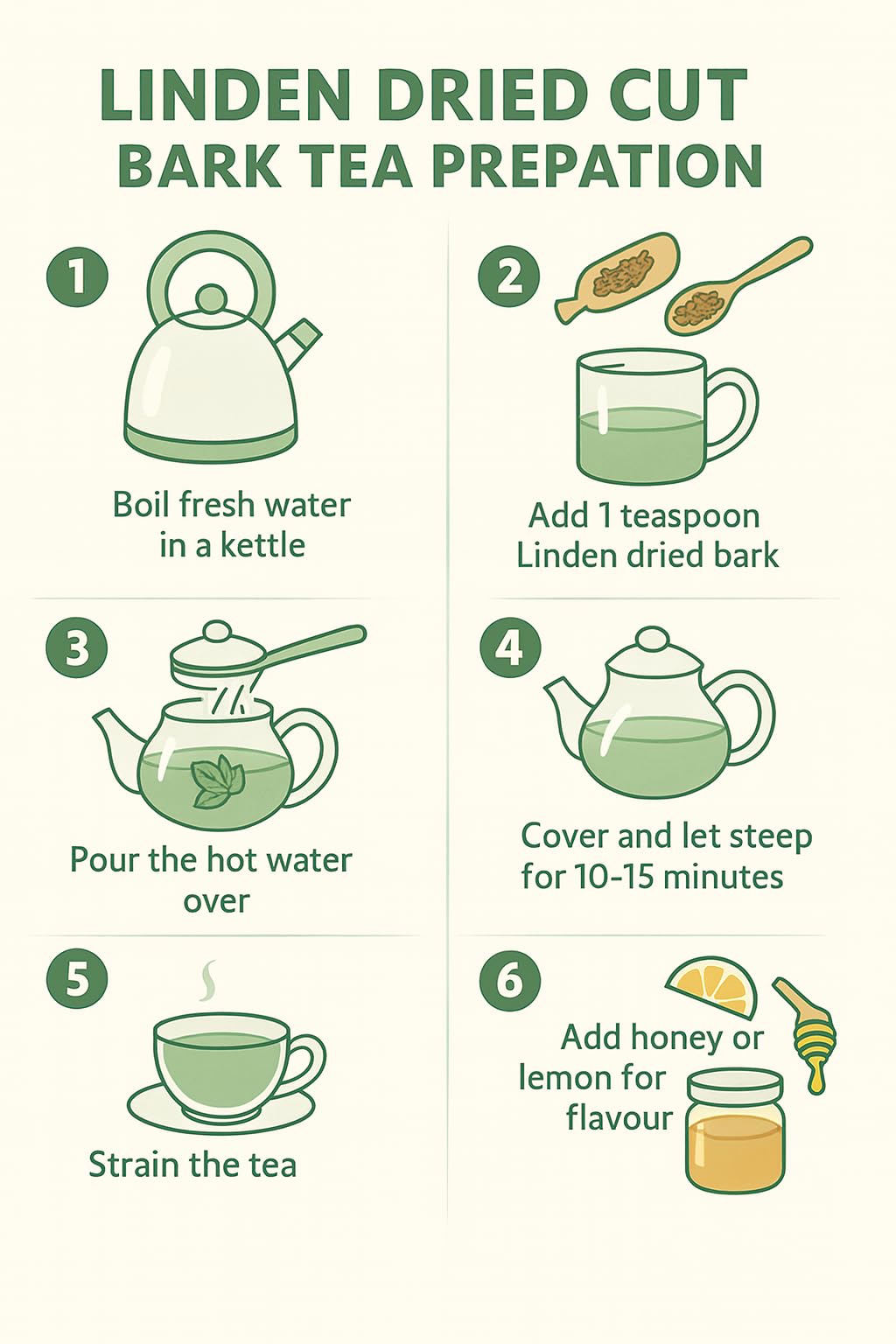 LINDEN DRIED CUT BARK TEA PREPATION

1

Boil fresh water in a kettle

2

Add 1 teaspoon Linden dried bark

3

Pour the hot water over

4

Cover and let steep for 10-15 minutes

5

Strain the tea

6

Add honey or lemon for flavour