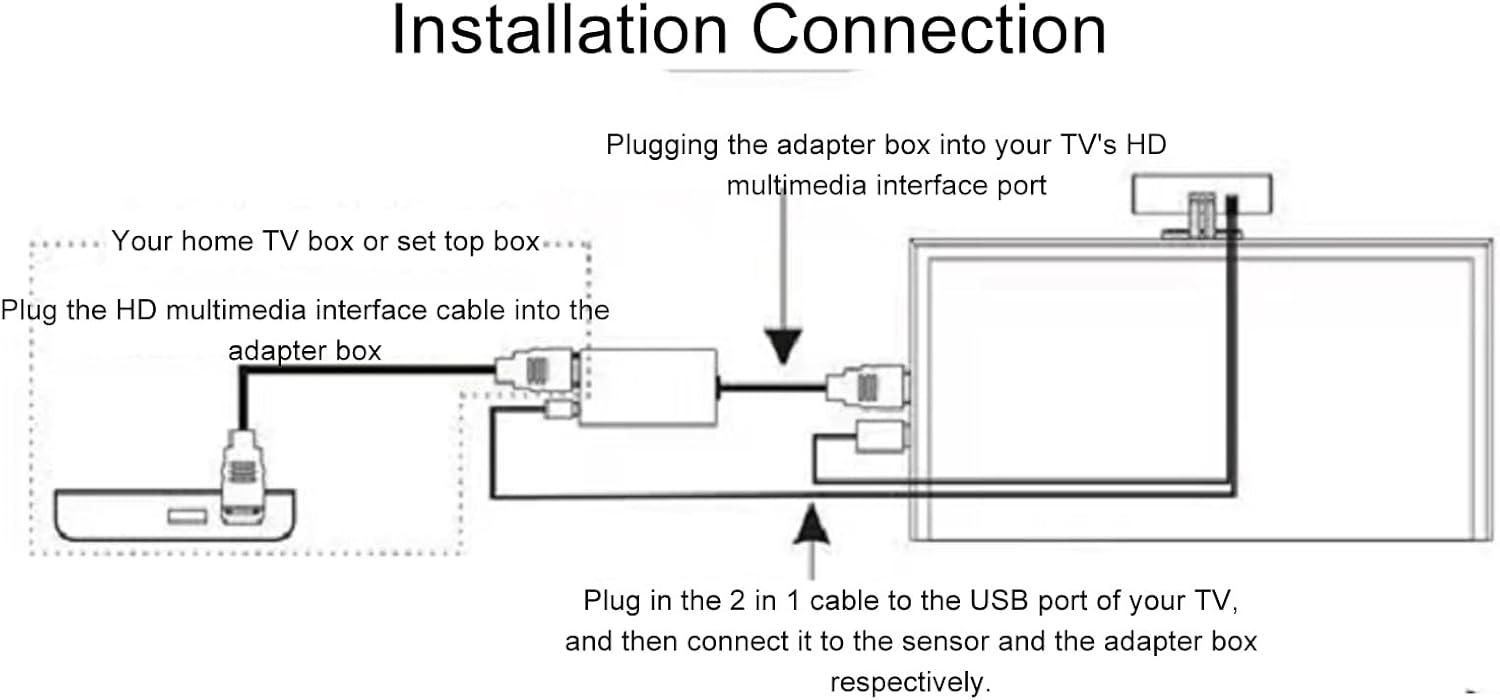 Installation Connection

Plugging the adapter box into your TV's HD multimedia interface port

Your home TV box or set top box

Plug the HD multimedia interface cable into the adapter box

Plug in the 2 in 1 cable to the USB port of your TV, and then connect it to the sensor and the adapter box respectively.