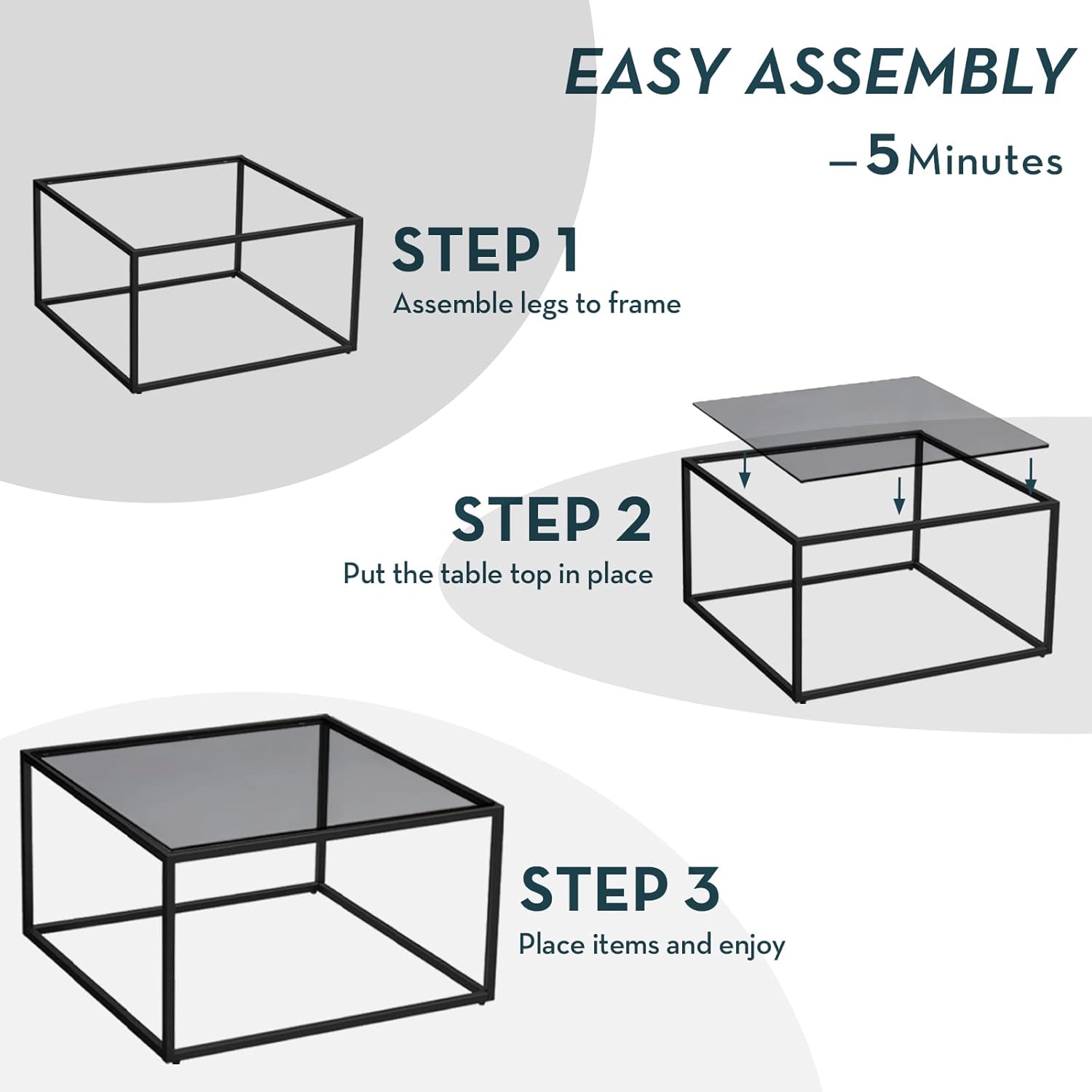 EASY ASSEMBLY

—5 Minutes

STEP 1
Assemble legs to frame

STEP 2
Put the table top in place

STEP 3
Place items and enjoy