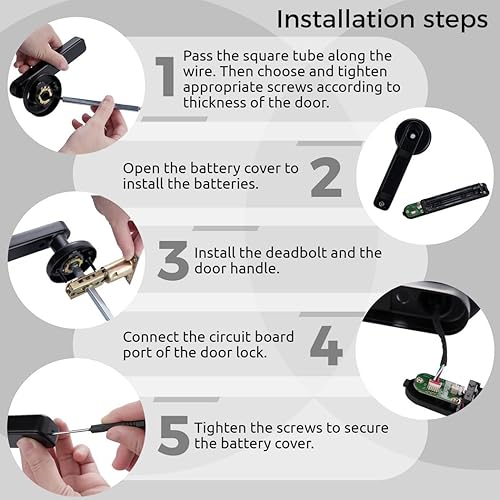 Installation steps

1 Pass the square tube along the wire. Then choose and tighten appropriate screws according to thickness of the door.

Open the battery cover to install the batteries. 2

3 Install the deadbolt and the door handle.

Connect the circuit board port of the door lock. 4

5 Tighten the screws to secure the battery cover.