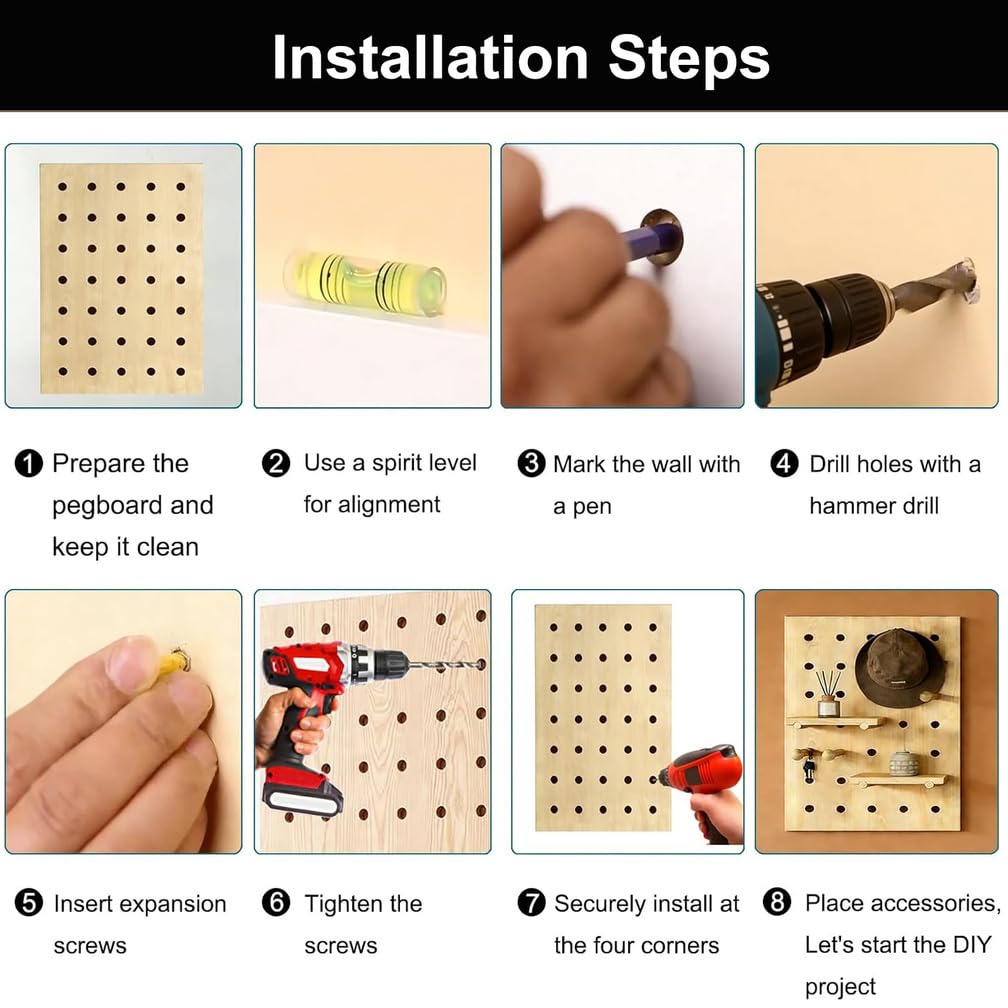 Installation Steps

❶ Prepare the pegboard and keep it clean

❷ Use a spirit level for alignment

❸ Mark the wall with a pen

❹ Drill holes with a hammer drill

❺ Insert expansion screws

❻ Tighten the screws

❼ Securely install at the four corners

❽ Place accessories, Let's start the DIY project