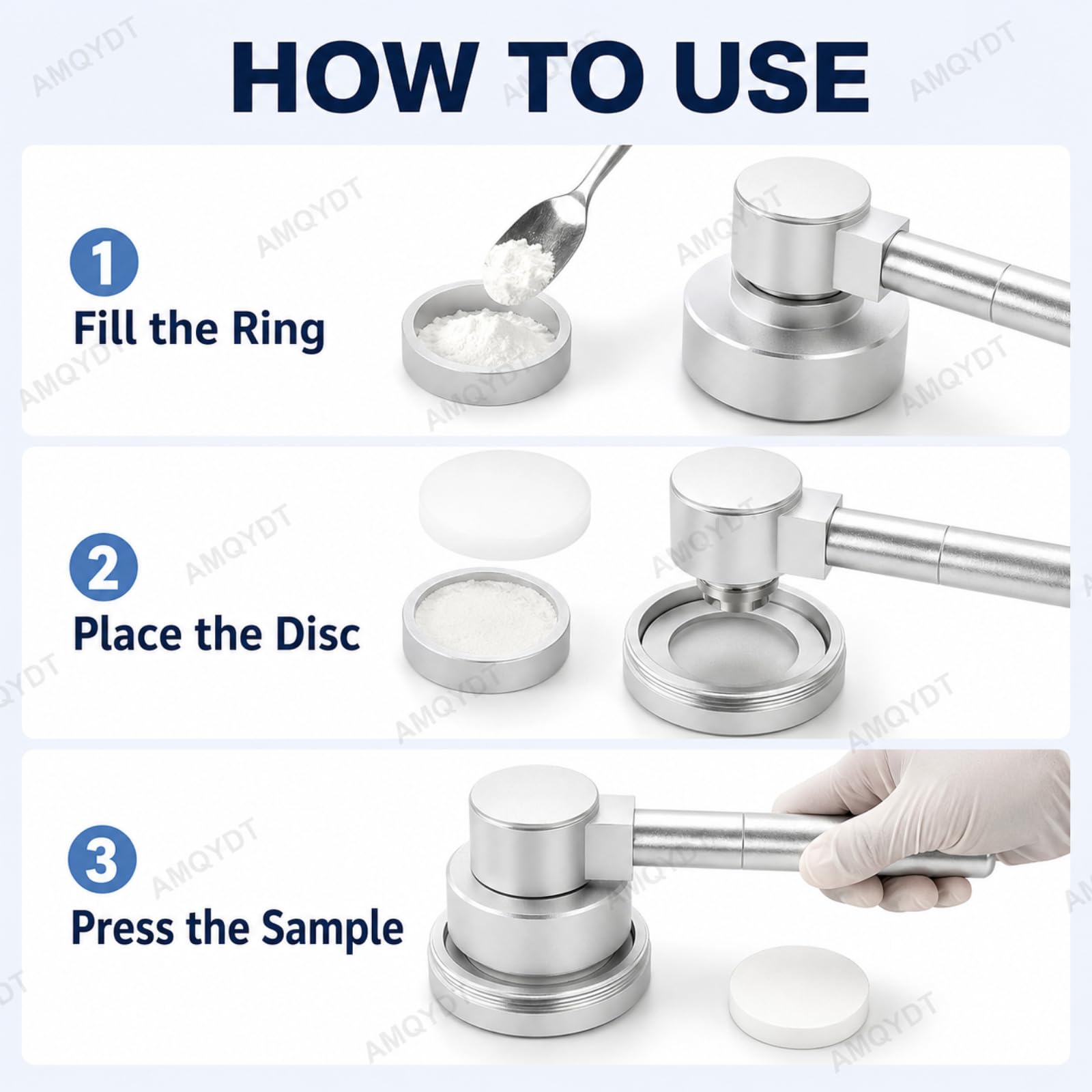 HOW TO USE

1
Fill the Ring

2
Place the Disc

3
Press the Sample

AMQYDT