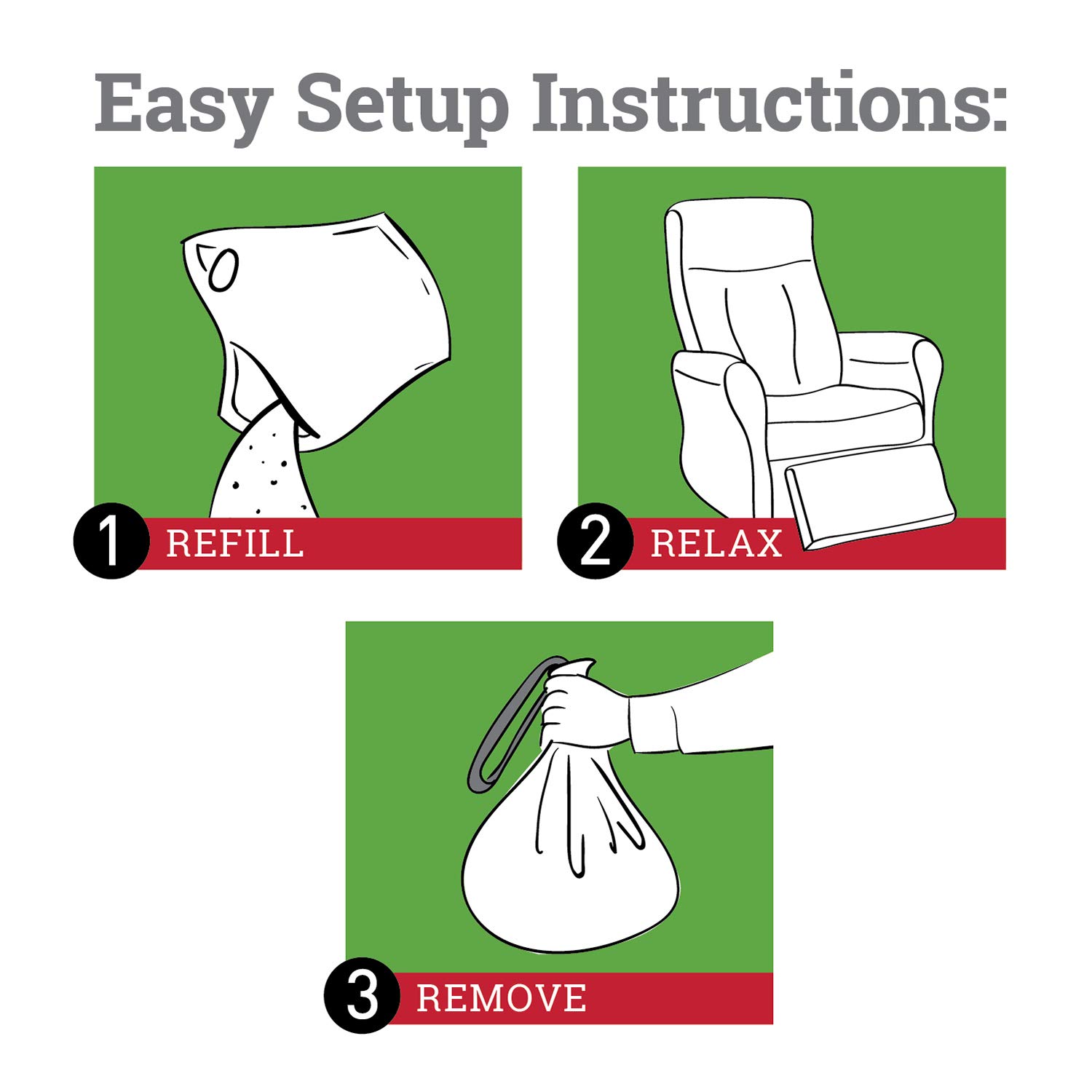 Easy Setup Instructions:

1 REFILL

2 RELAX

3 REMOVE