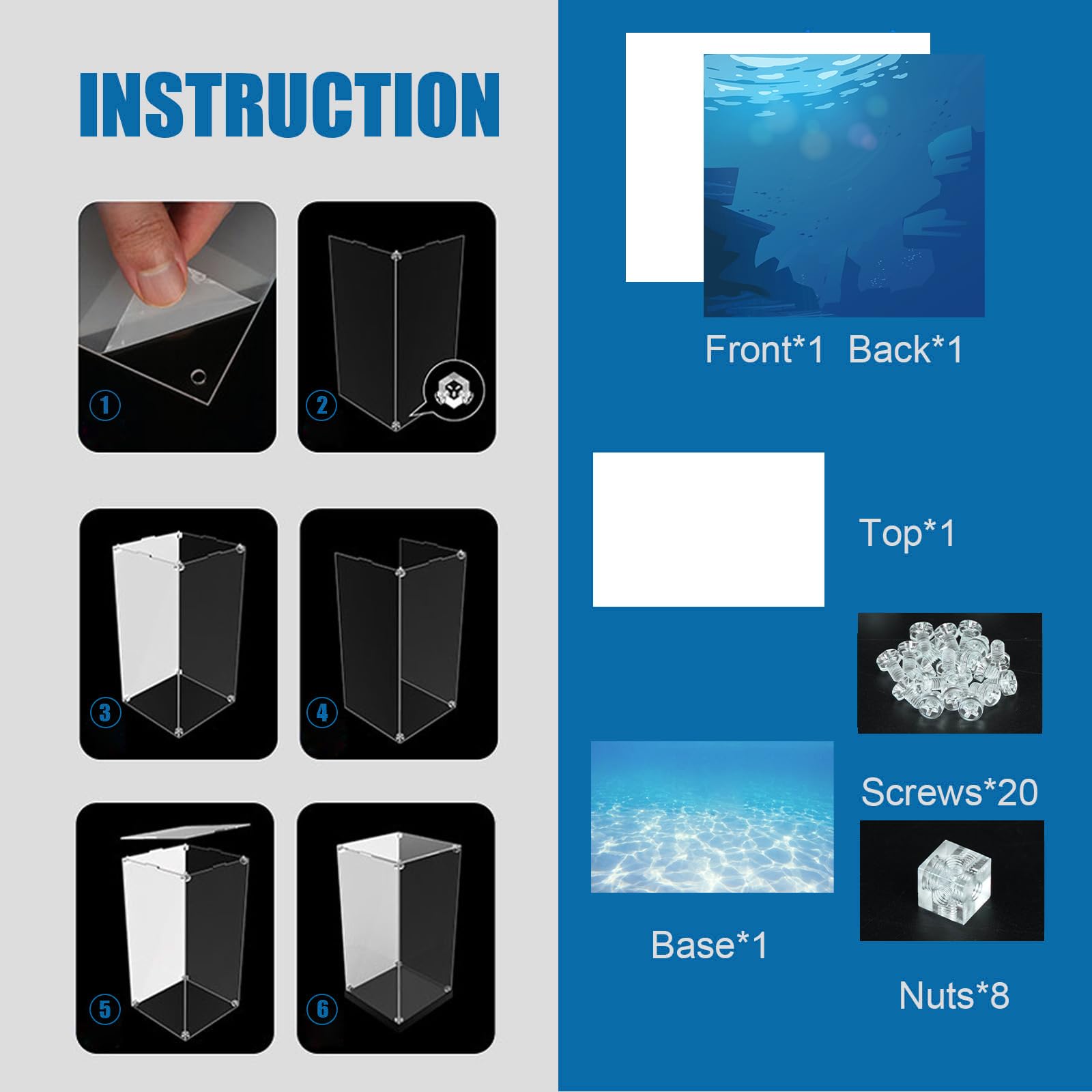 INSTRUCTION

1

2

3

4

5

6

Front*1 Back*1

Top*1

Screws*20

Base*1

Nuts*8