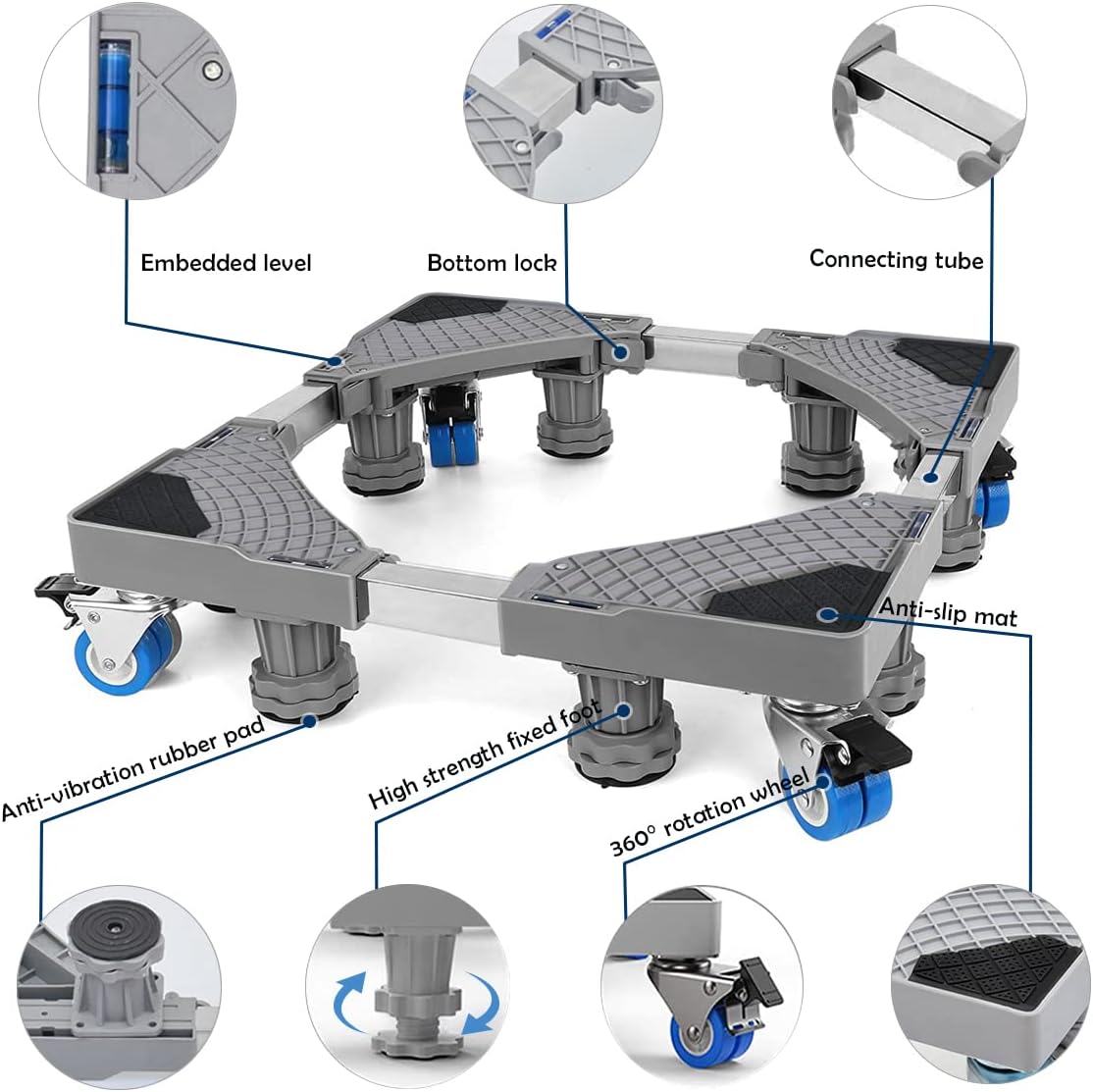 Embedded level

Bottom lock

Connecting tube

Anti-slip mat

Anti-vibration rubber pad

High strength fixed foot

360° rotation wheel