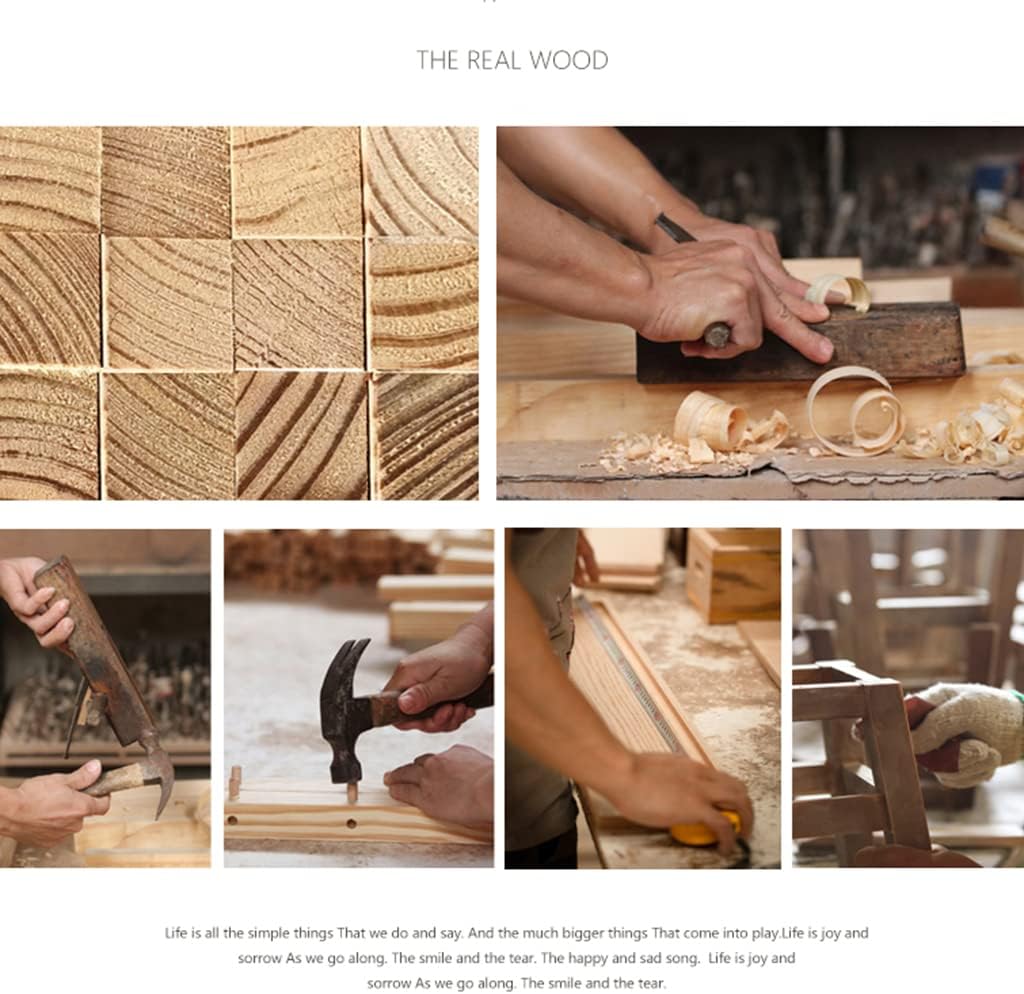 THE REAL WOOD

Life is all the simple things That we do and say. And the much bigger things That come into play.Life is joy and sorrow As we go along. The smile and the tear. The happy and sad song. Life is joy and sorrow As we go along. The smile and the tear.