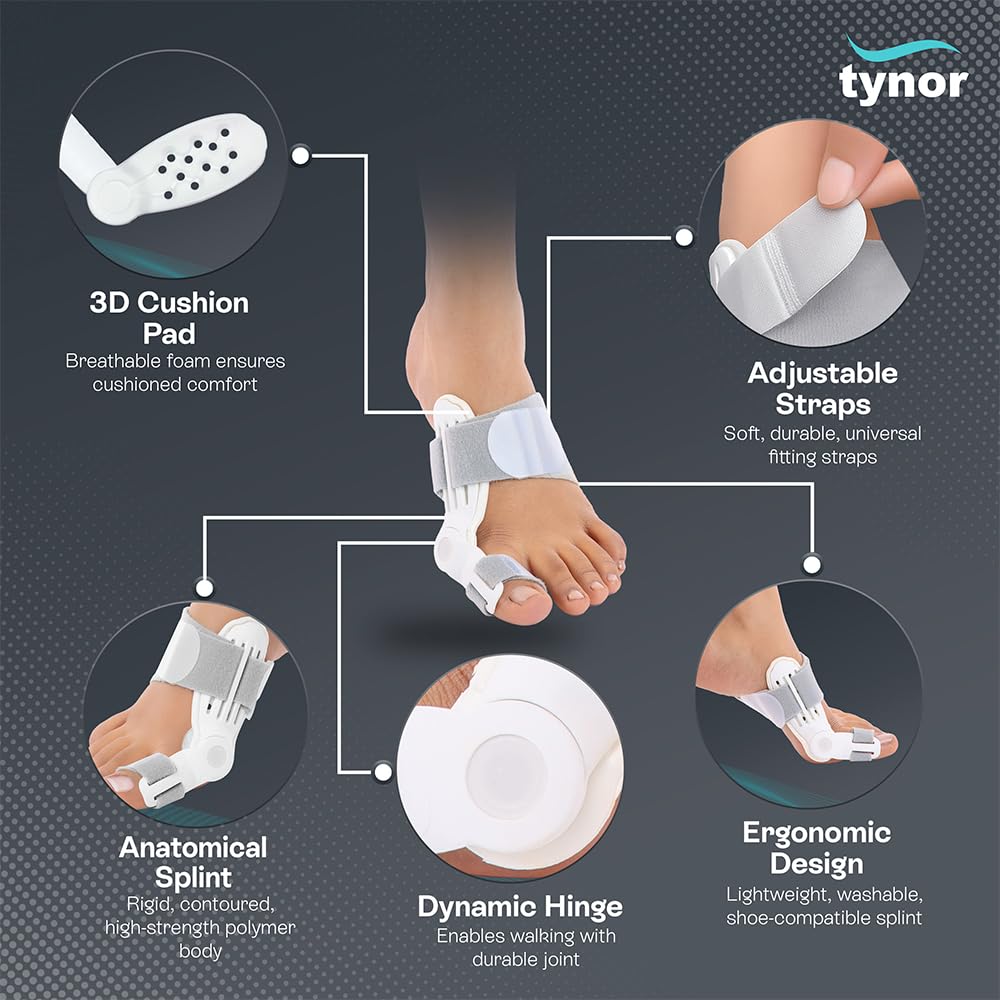 tynor

3D Cushion Pad
Breathable foam ensures cushioned comfort

Adjustable Straps
Soft, durable, universal fitting straps

Anatomical Splint
Rigid, contoured, high-strength polymer body

Dynamic Hinge
Enables walking with durable joint

Ergonomic Design
Lightweight, washable, shoe-compatible splint