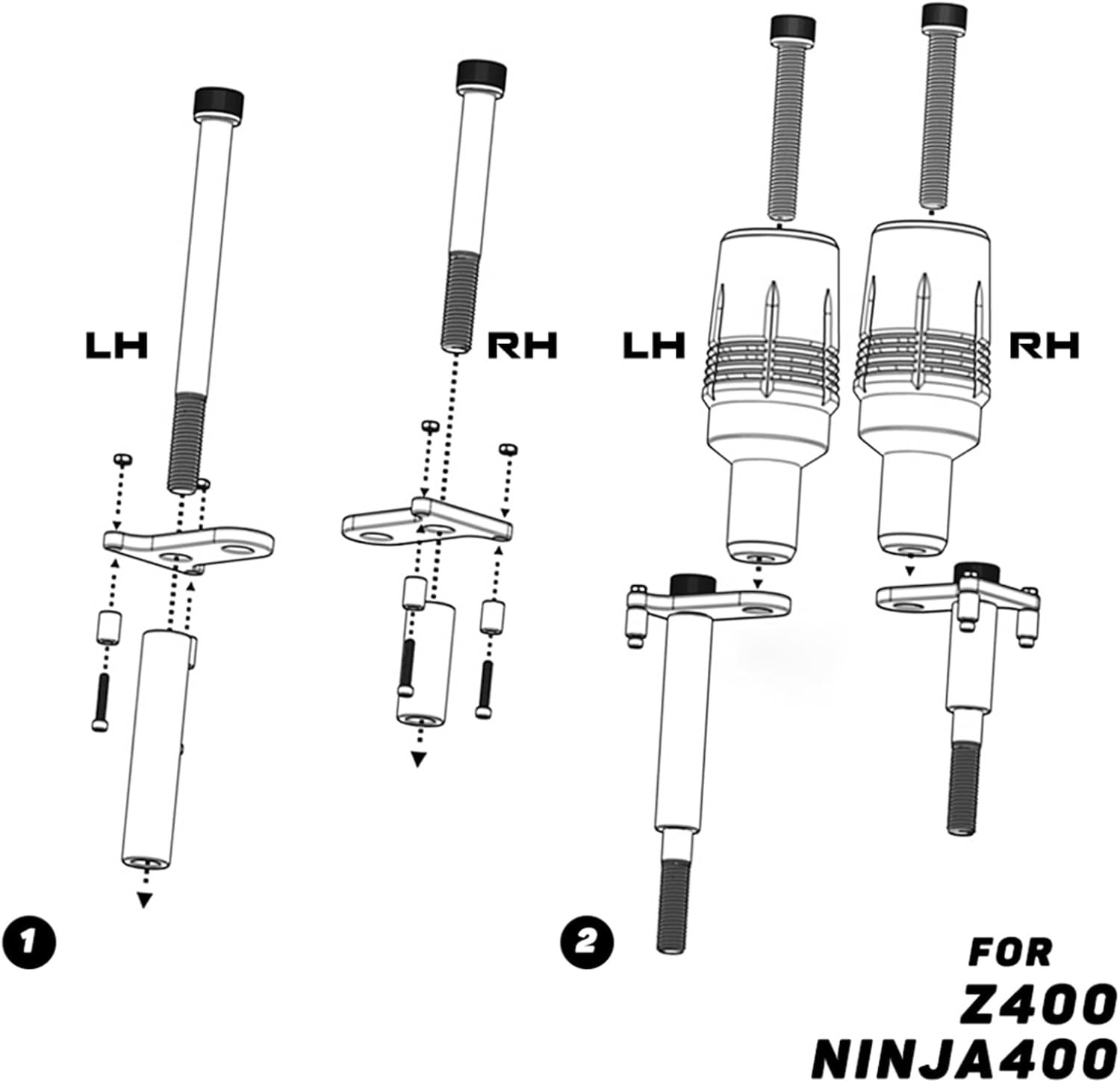 LH

RH

LH

RH

1

2

FOR
Z400
NINJA400