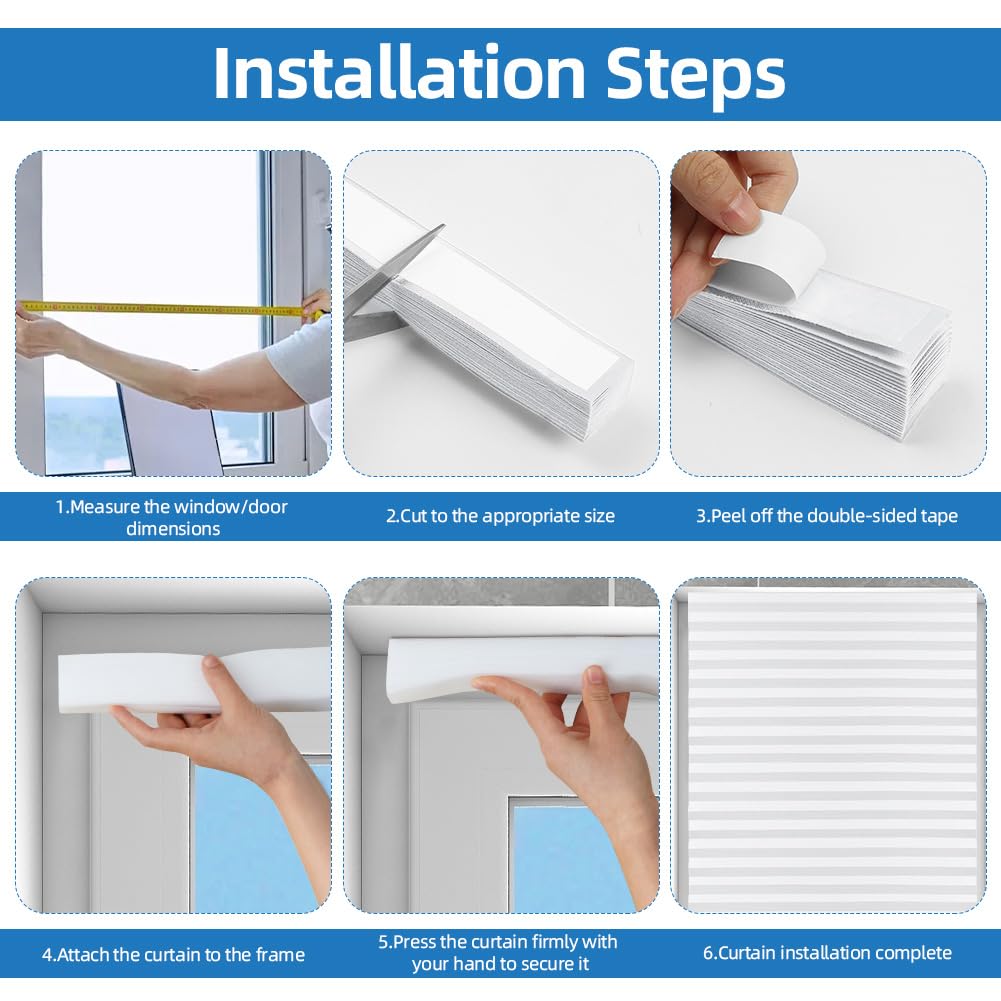 Installation Steps

1.Measure the window/door dimensions

2.Cut to the appropriate size

3.Peel off the double-sided tape

4.Attach the curtain to the frame

5.Press the curtain firmly with your hand to secure it

6.Curtain installation complete