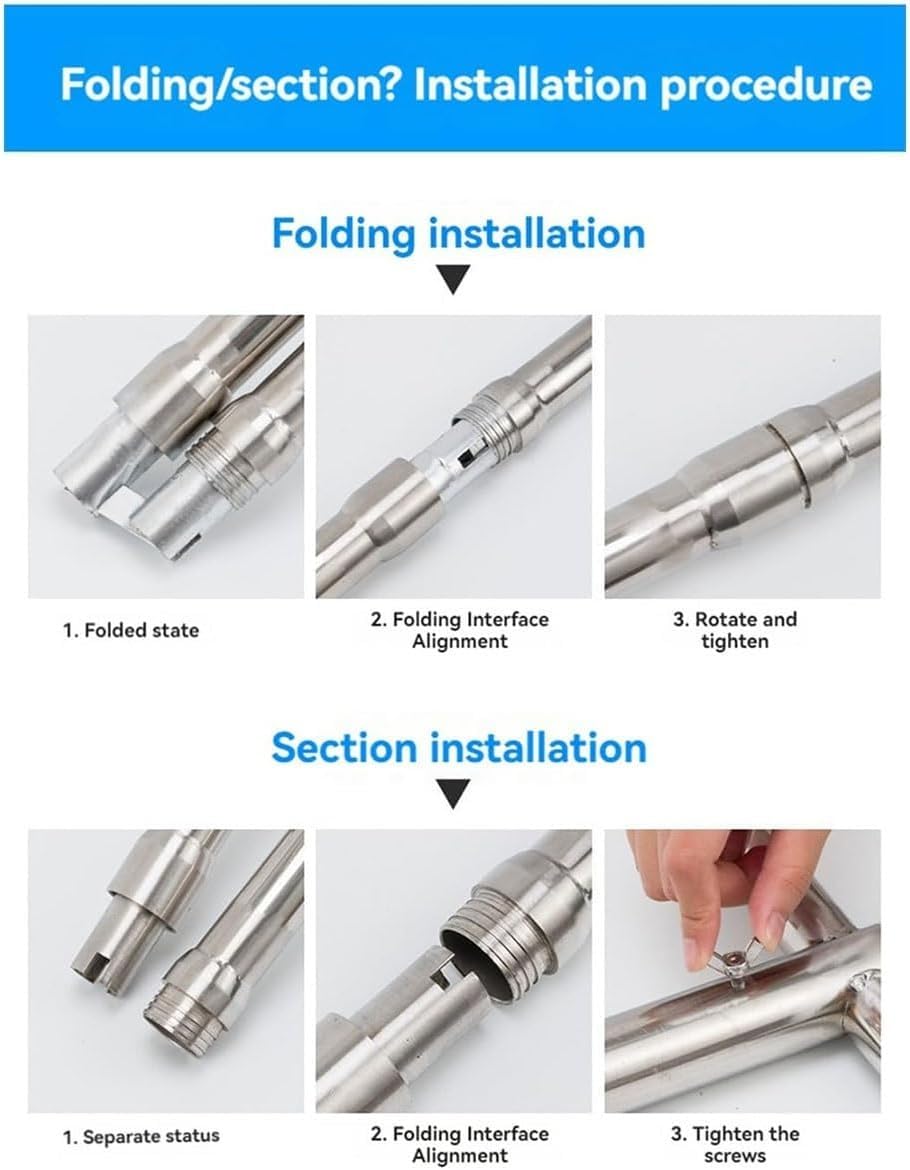 Folding/section? Installation procedure

Folding installation

1. Folded state

2. Folding Interface Alignment

3. Rotate and tighten

Section installation

1. Separate status

2. Folding Interface Alignment

3. Tighten the screws