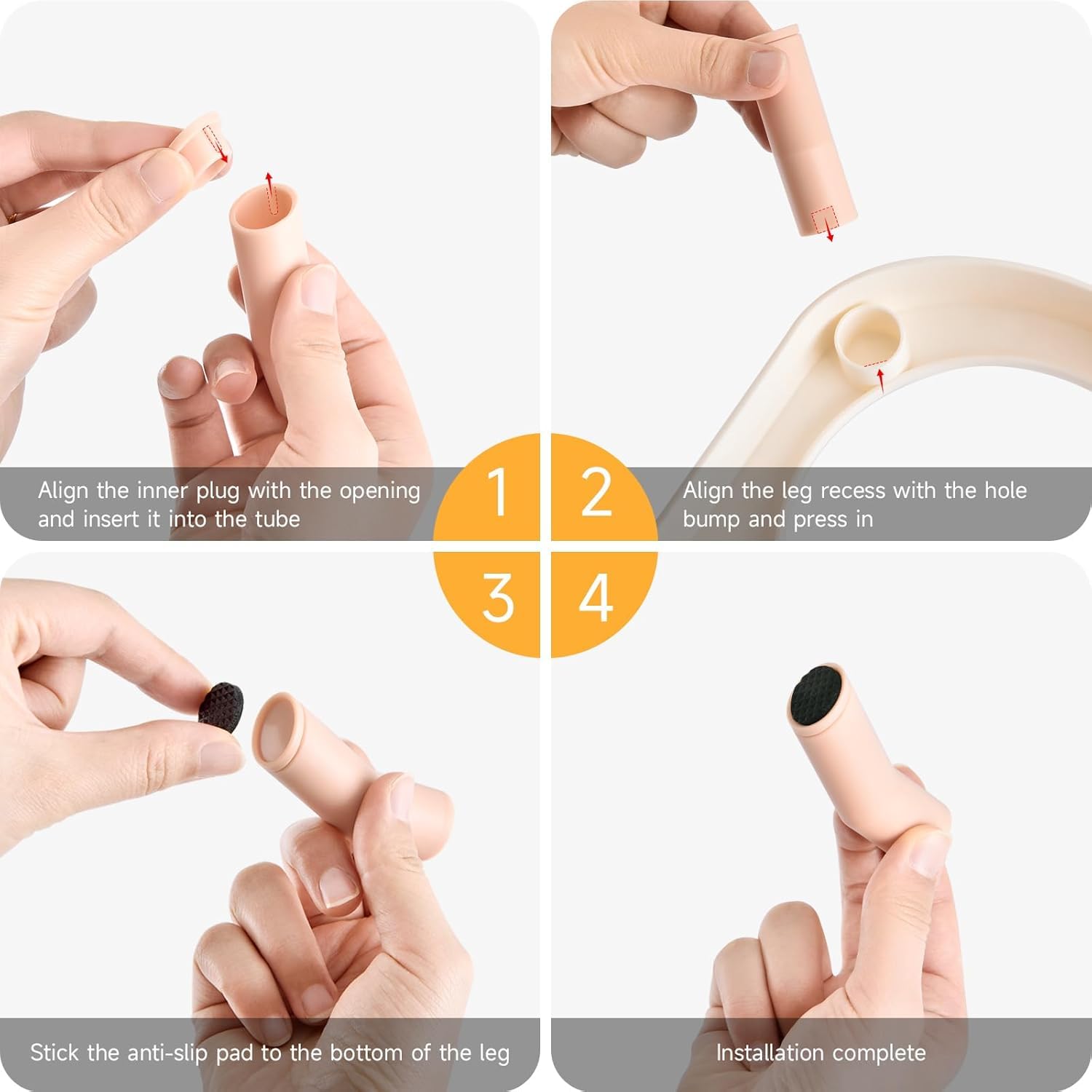 Align the inner plug with the opening and insert it into the tube

1

2

Align the leg recess with the hole bump and press in

3

4

Stick the anti-slip pad to the bottom of the leg

Installation complete