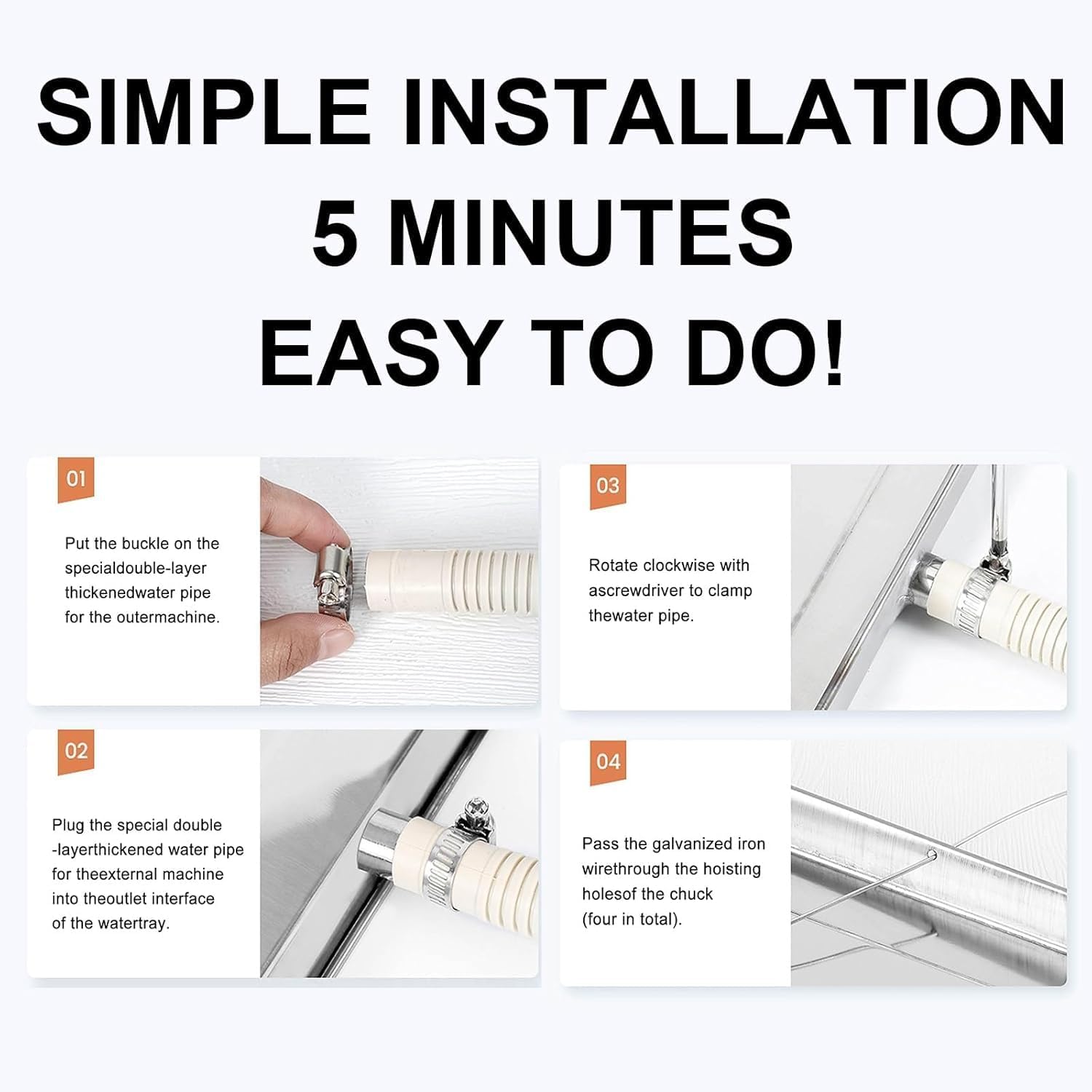 SIMPLE INSTALLATION
5 MINUTES
EASY TO DO!

01

Put the buckle on the specialdouble-layer thickenedwater pipe for the outermachine.

02

Plug the special double -layerthickened water pipe for theexternal machine into theoutlet interface of the watertray.

03

Rotate clockwise with ascrewdriver to clamp thewater pipe.

04

Pass the galvanized iron wirethrough the hoisting holesof the chuck (four in total).