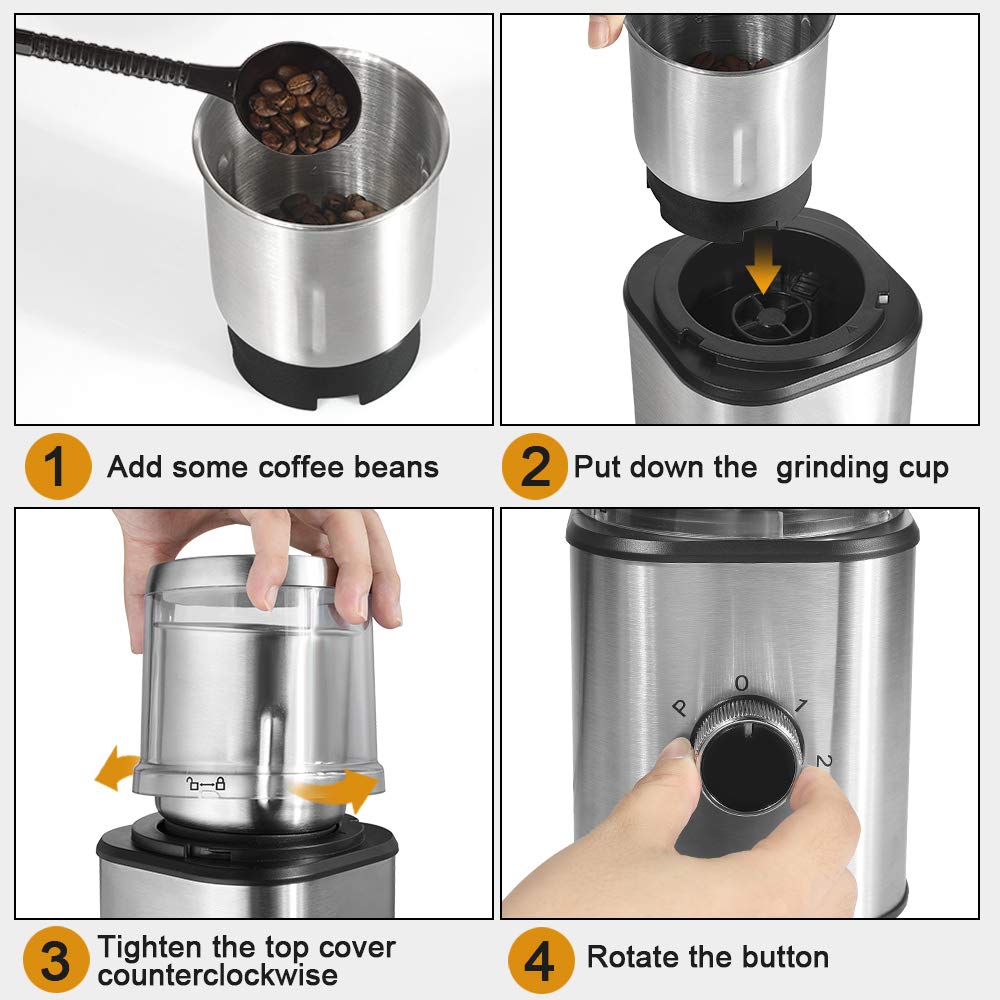 1 Add some coffee beans

2 Put down the grinding cup

P 0 1 2

3 Tighten the top cover counterclockwise

4 Rotate the button