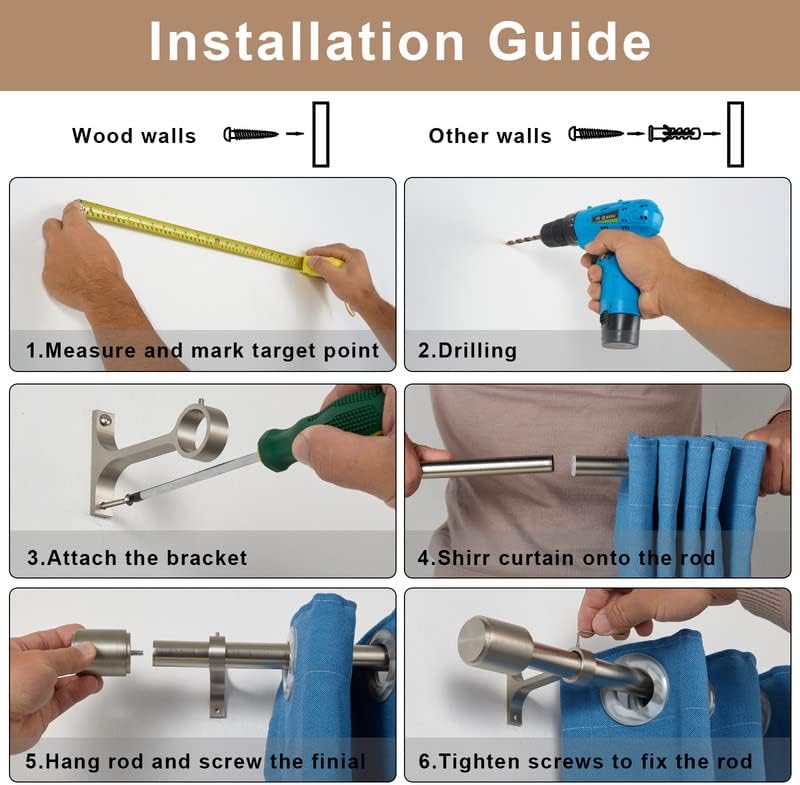 Installation Guide

Wood walls

Other walls

1.Measure and mark target point

2.Drilling

3.Attach the bracket

4.Shirr curtain onto the rod

5.Hang rod and screw the finial

6.Tighten screws to fix the rod