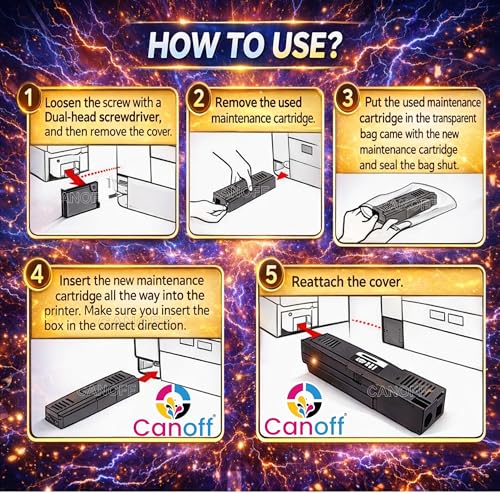 HOW TO USE?

1 Loosen the screw with a Dual-head screwdriver, and then remove the cover.

CANOFF

2 Remove the used maintenance cartridge.

CANOFF

3 Put the used maintenance cartridge in the transparent bag came with the new maintenance cartridge and seal the bag shut.

CANOFF

4 Insert the new maintenance cartridge all the way into the printer. Make sure you insert the box in the correct direction.

CANOFF

Canoff

5 Reattach the cover.

CANOFF

Canoff