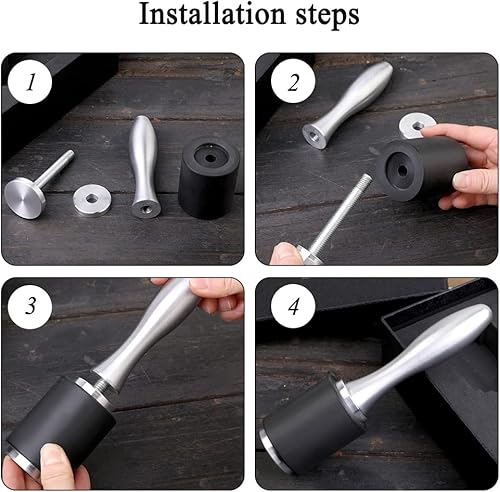 Installation steps

1

2

3

4