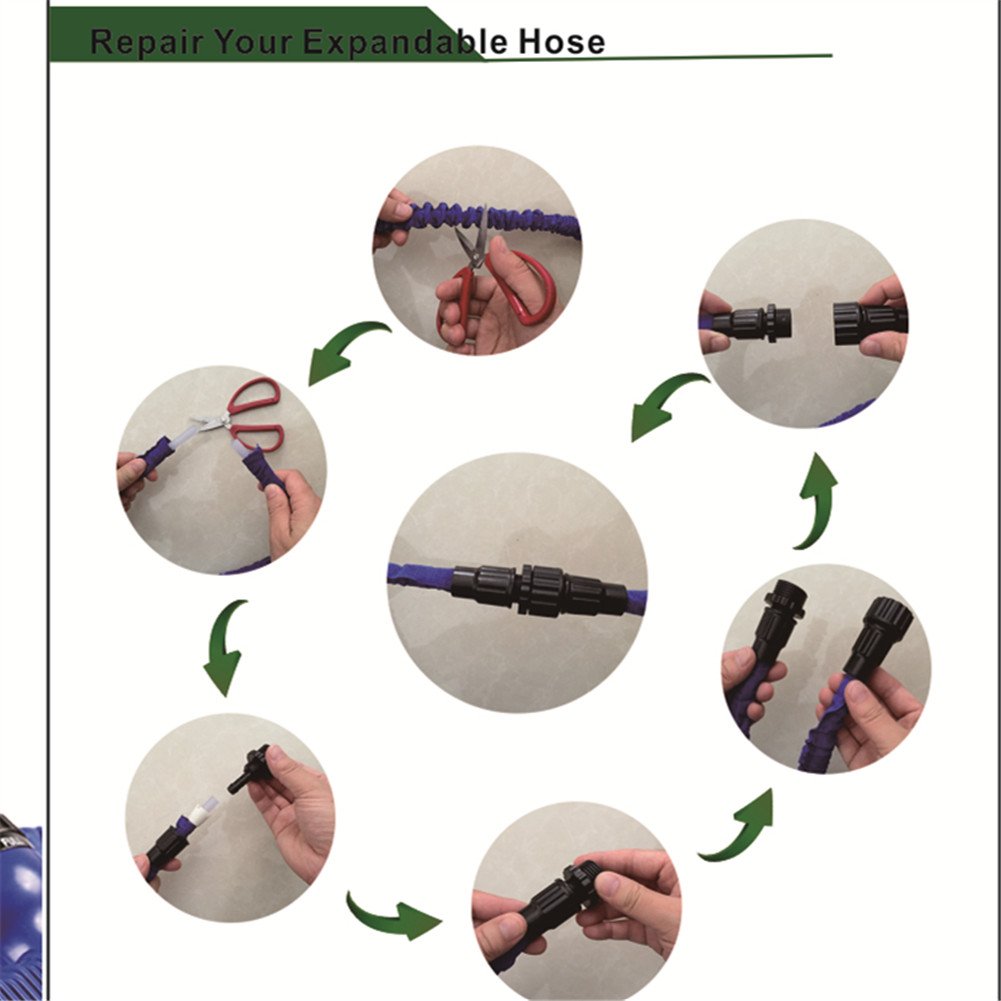 Repair Your Expandable Hose