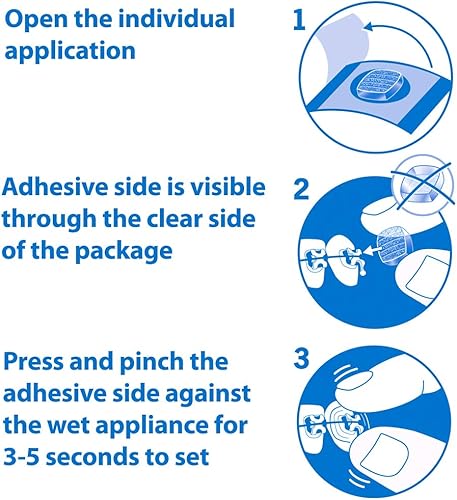 Open the individual application

1

Adhesive side is visible through the clear side of the package

2

Press and pinch the adhesive side against the wet appliance for 3-5 seconds to set

3