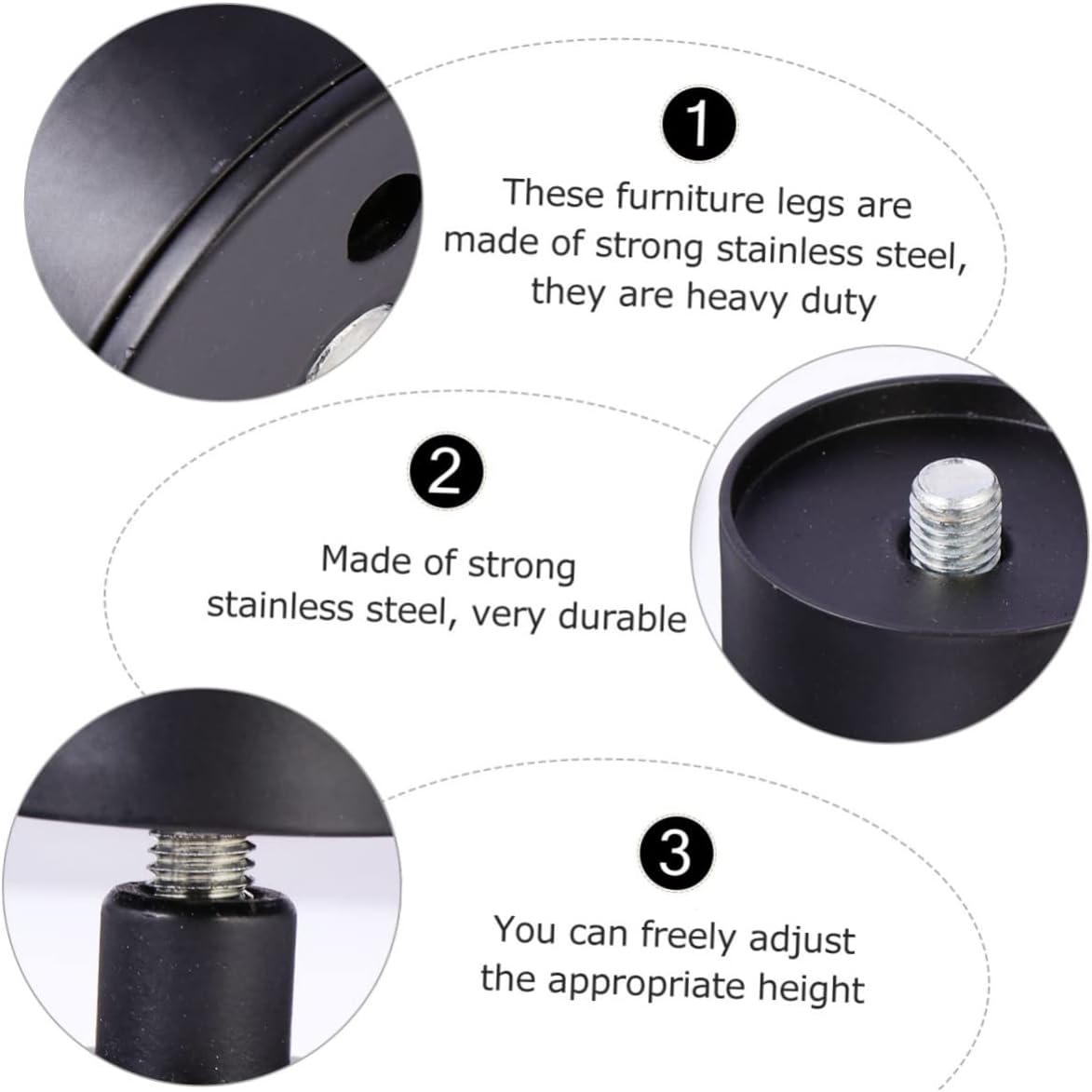 1

These furniture legs are made of strong stainless steel, they are heavy duty

2

Made of strong stainless steel, very durable

3

You can freely adjust the appropriate height