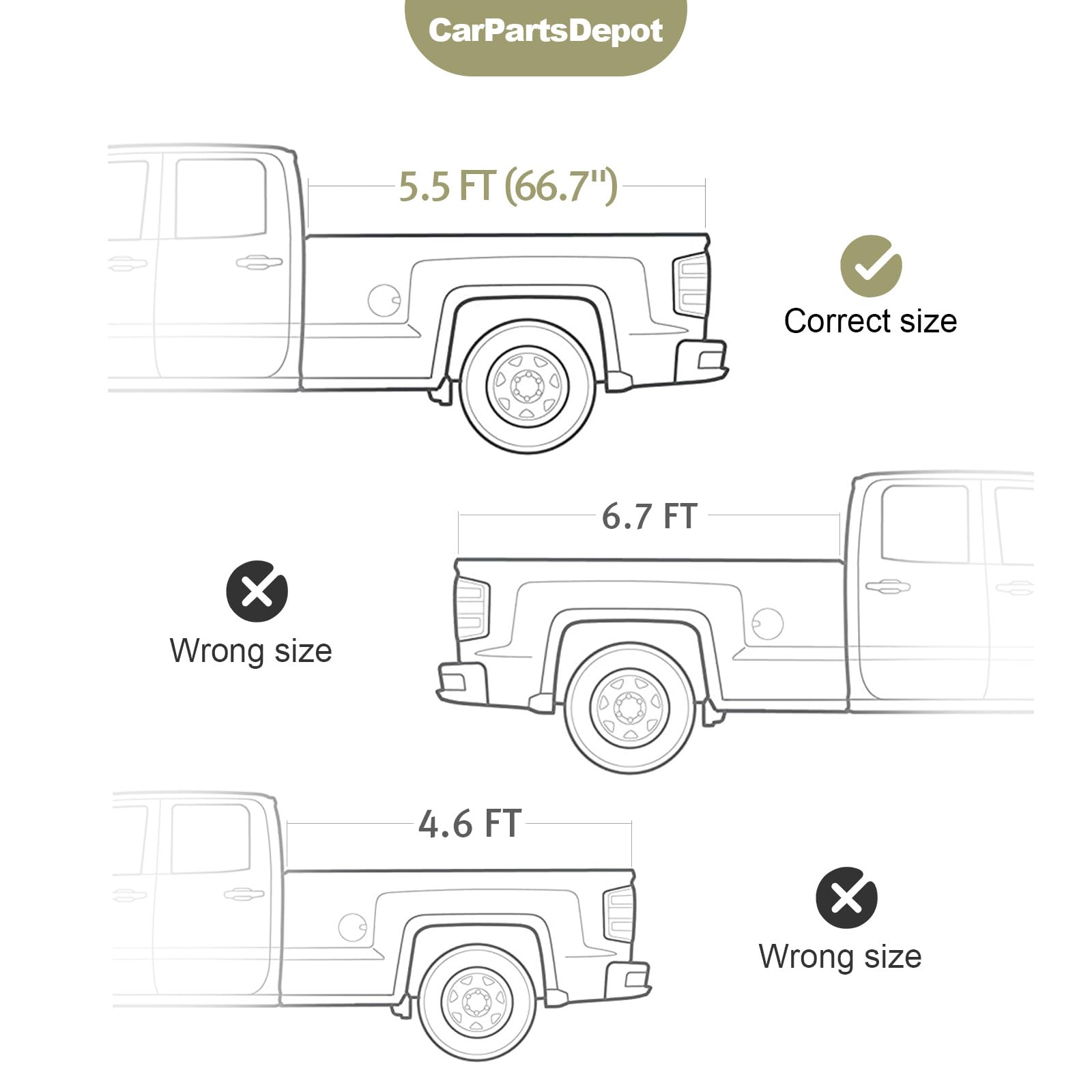 CarPartsDepot

5.5 FT (66.7")

Correct size

6.7 FT

Wrong size

4.6 FT

Wrong size