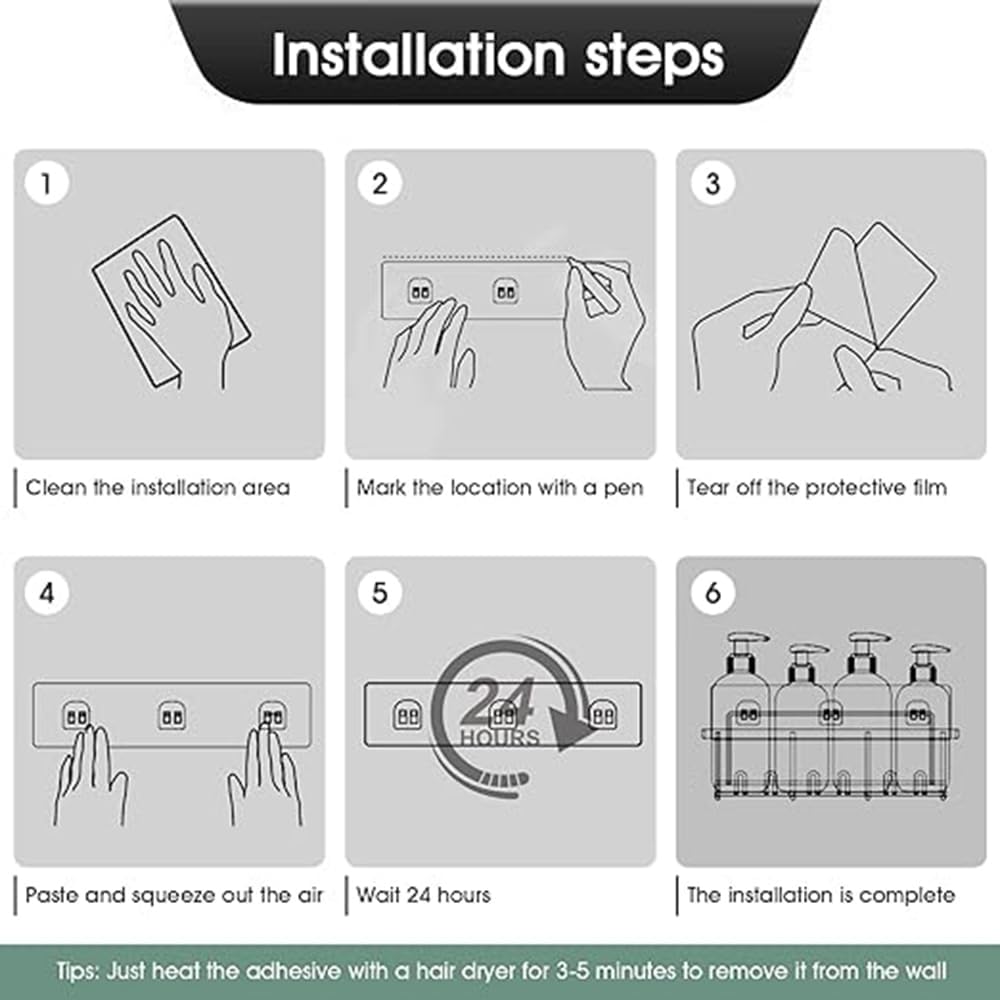 Installation steps

1

Clean the installation area

2

Mark the location with a pen

3

Tear off the protective film

4

Paste and squeeze out the air

5

24 HOURS

Wait 24 hours

6

The installation is complete

Tips: Just heat the adhesive with a hair dryer for 3-5 minutes to remove it from the wall