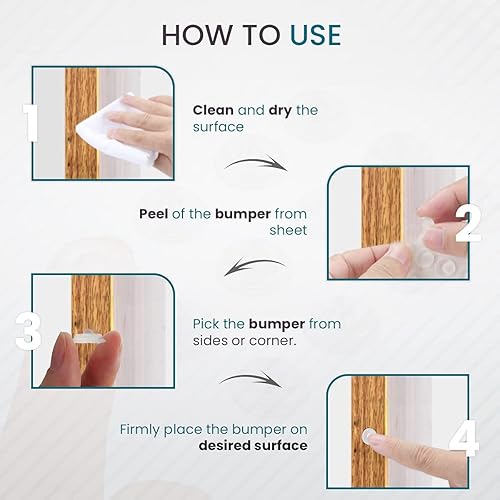 HOW TO USE

1

Clean and dry the surface

Peel of the bumper from sheet

2

3

Pick the bumper from sides or corner.

Firmly place the bumper on desired surface

4