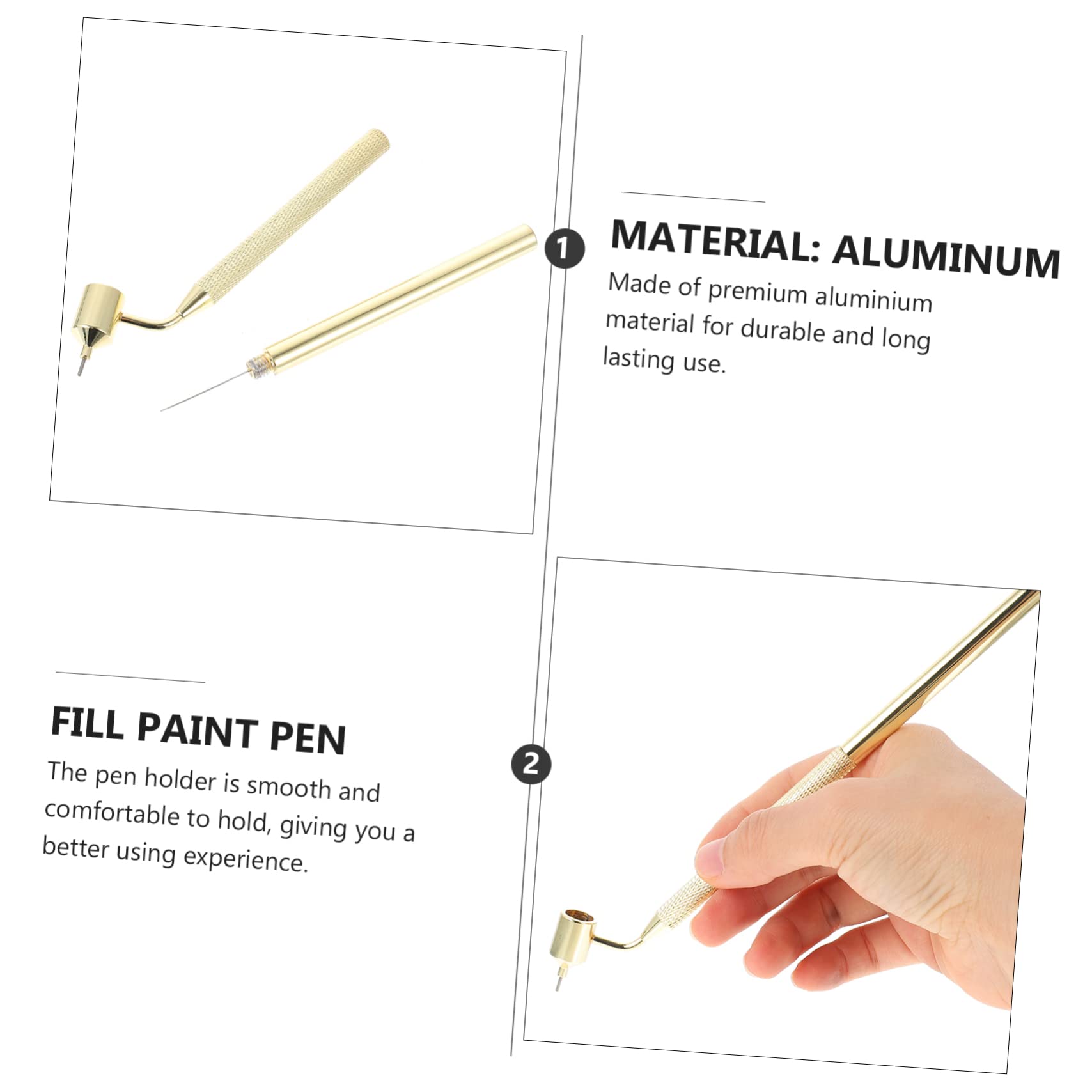 1

MATERIAL: ALUMINUM

Made of premium aluminium material for durable and long lasting use.

FILL PAINT PEN

The pen holder is smooth and comfortable to hold, giving you a better using experience.

2