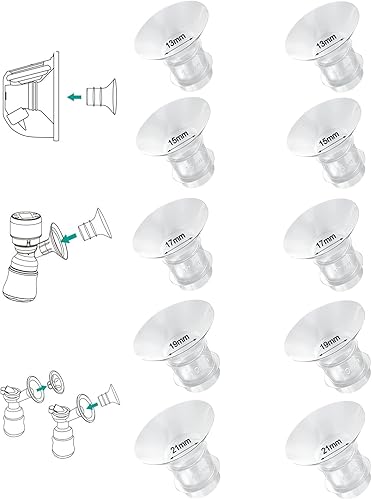 13mm
13mm
15mm
15mm
17mm
17mm
19mm
19mm
21mm
21mm