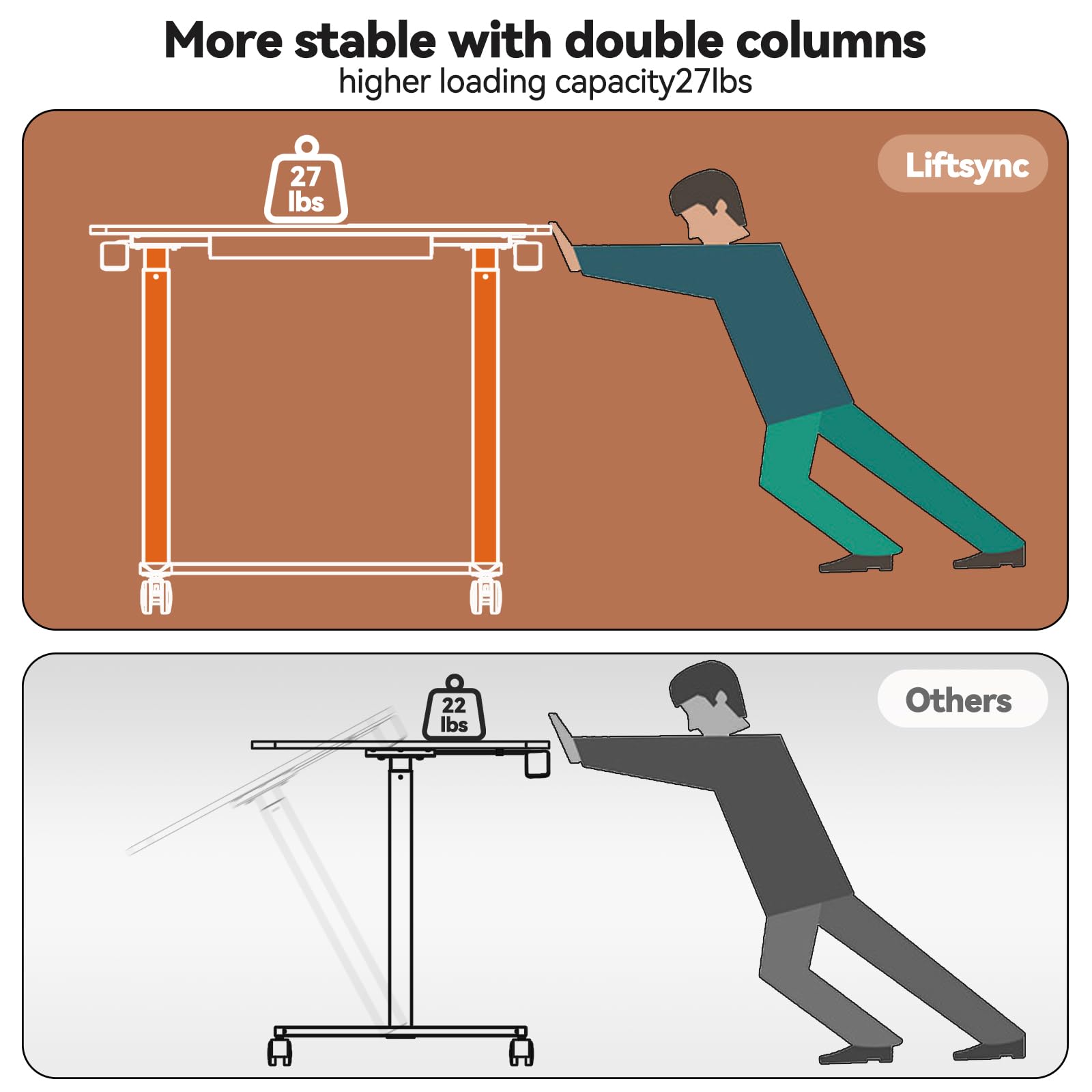 More stable with double columns
higher loading capacity27lbs

27 lbs

Liftsync

22 lbs

Others