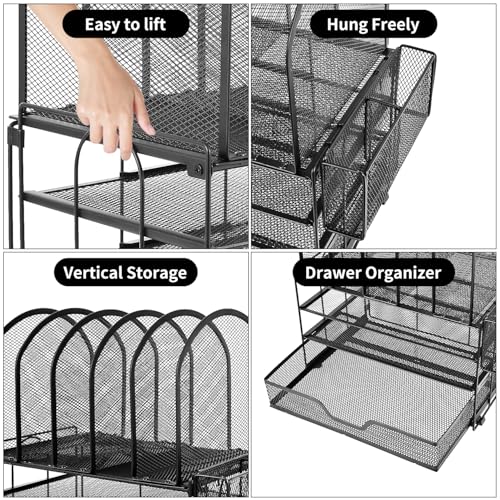 Easy to lift

Hung Freely

Vertical Storage

Drawer Organizer