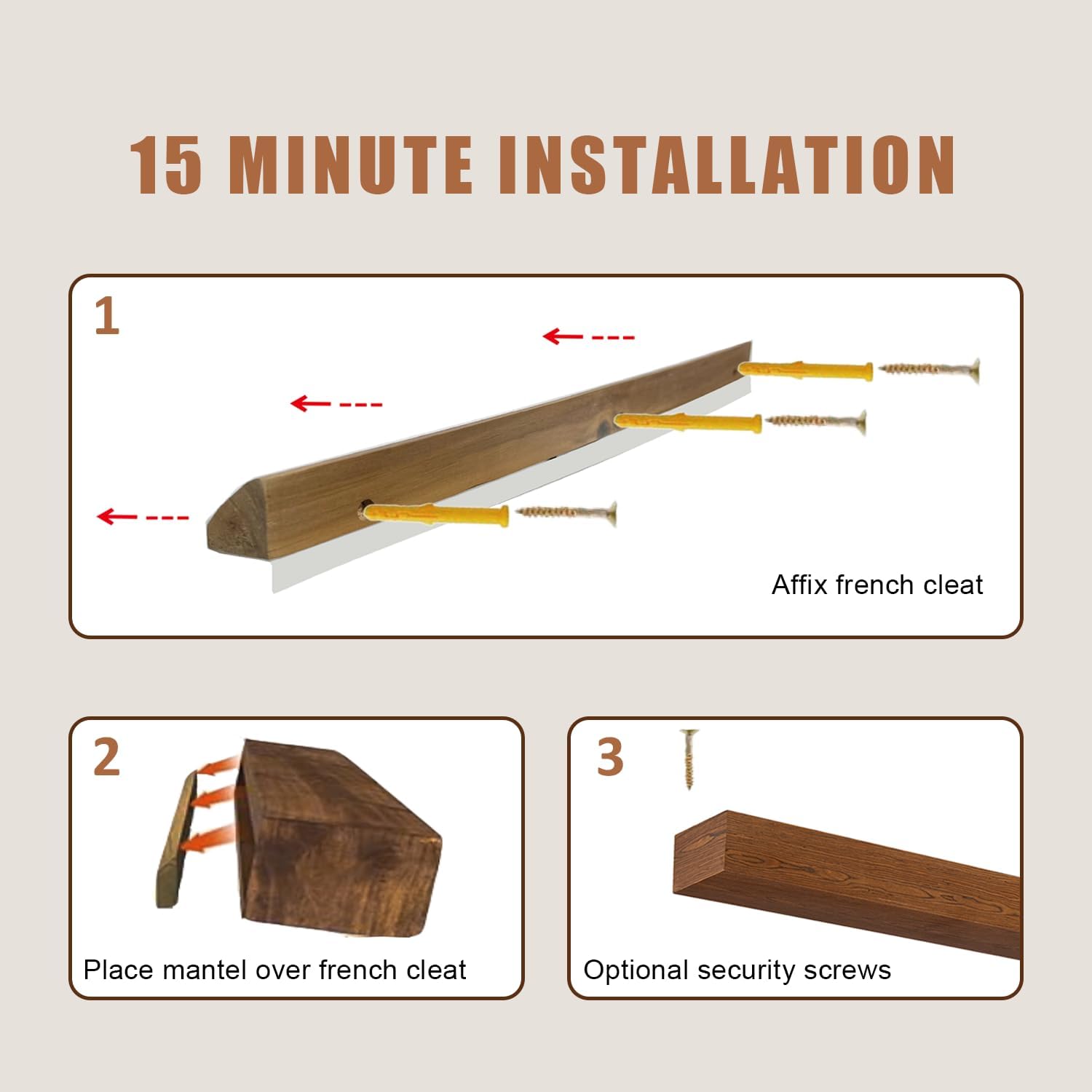 15 MINUTE INSTALLATION

1

Affix french cleat

2

Place mantel over french cleat

3

Optional security screws