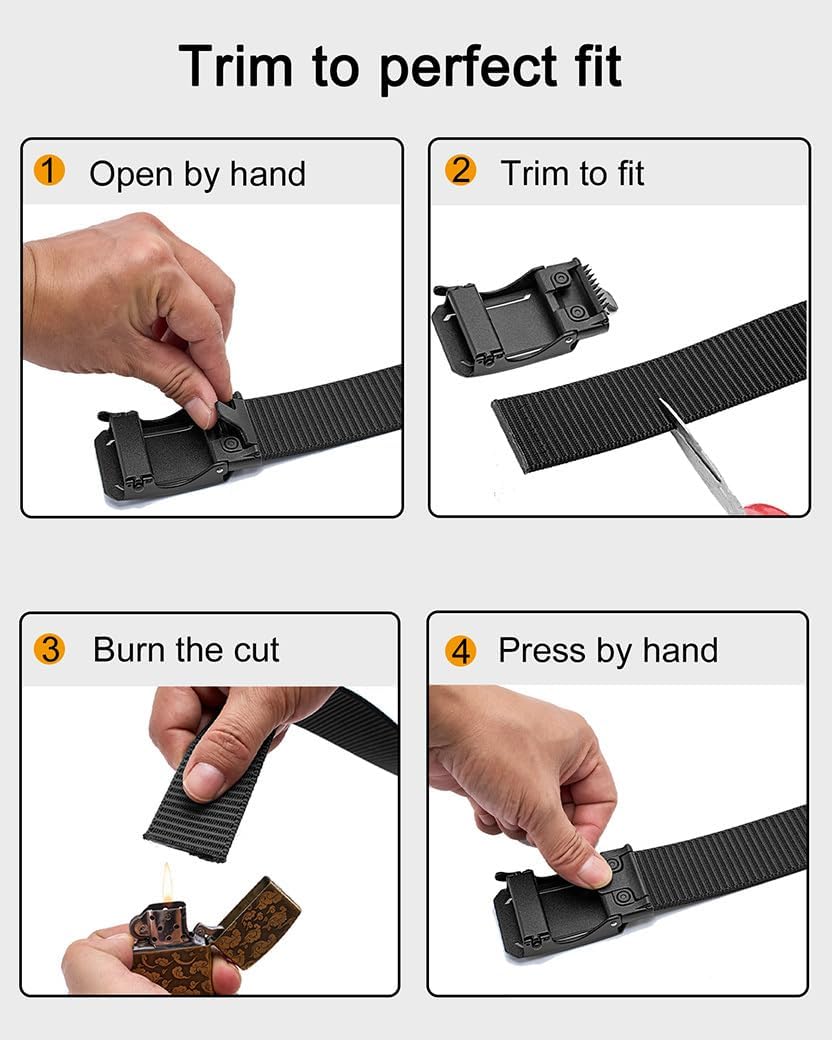 Trim to perfect fit

1 Open by hand

2 Trim to fit

3 Burn the cut

4 Press by hand