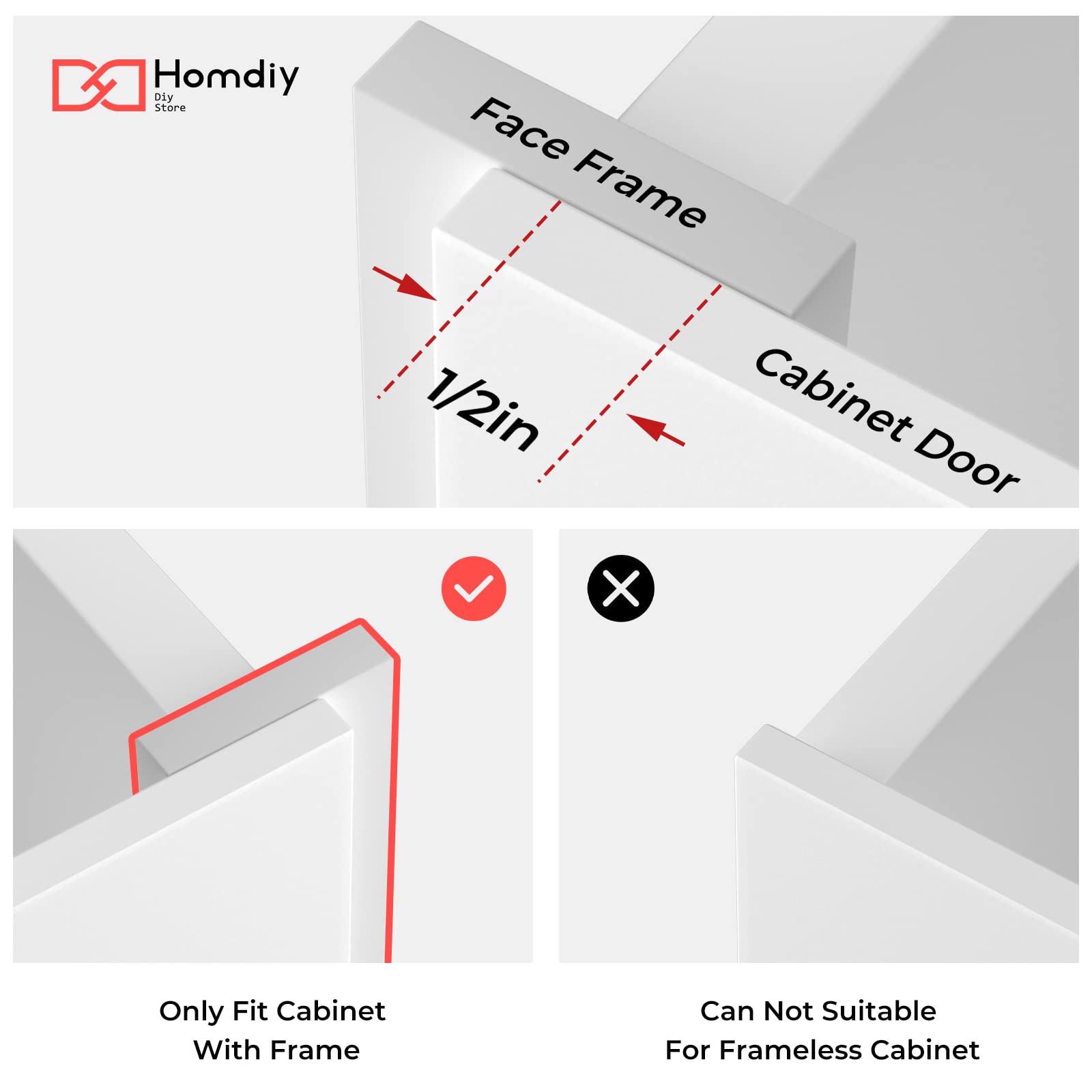 Homdiy
Diy Store

Face Frame

1/2in

Cabinet Door

Only Fit Cabinet
With Frame

Can Not Suitable
For Frameless Cabinet