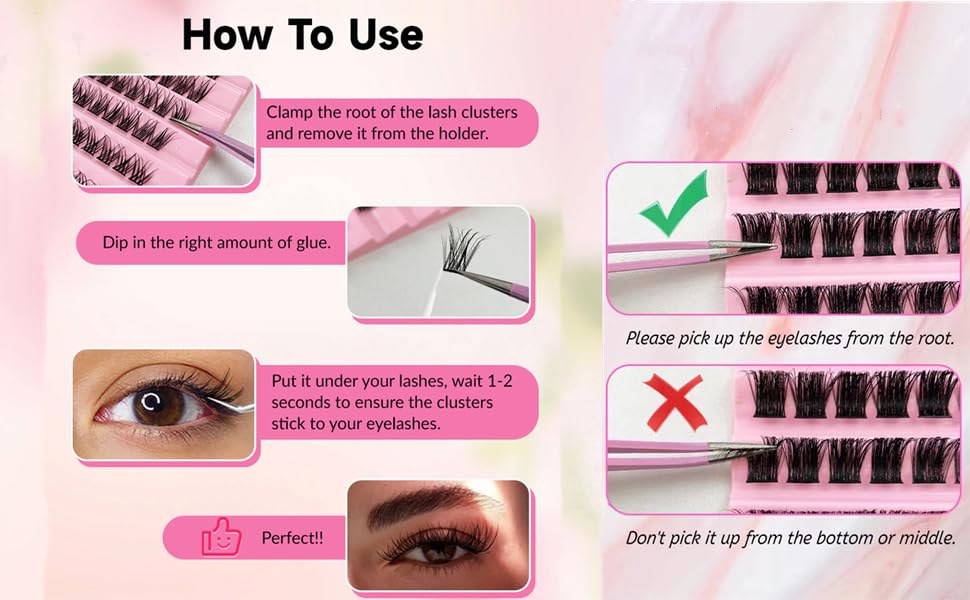 How To Use

Clamp the root of the lash clusters and remove it from the holder.

Dip in the right amount of glue.

Put it under your lashes, wait 1-2 seconds to ensure the clusters stick to your eyelashes.

Perfect!!

Please pick up the eyelashes from the root.

Don't pick it up from the bottom or middle.