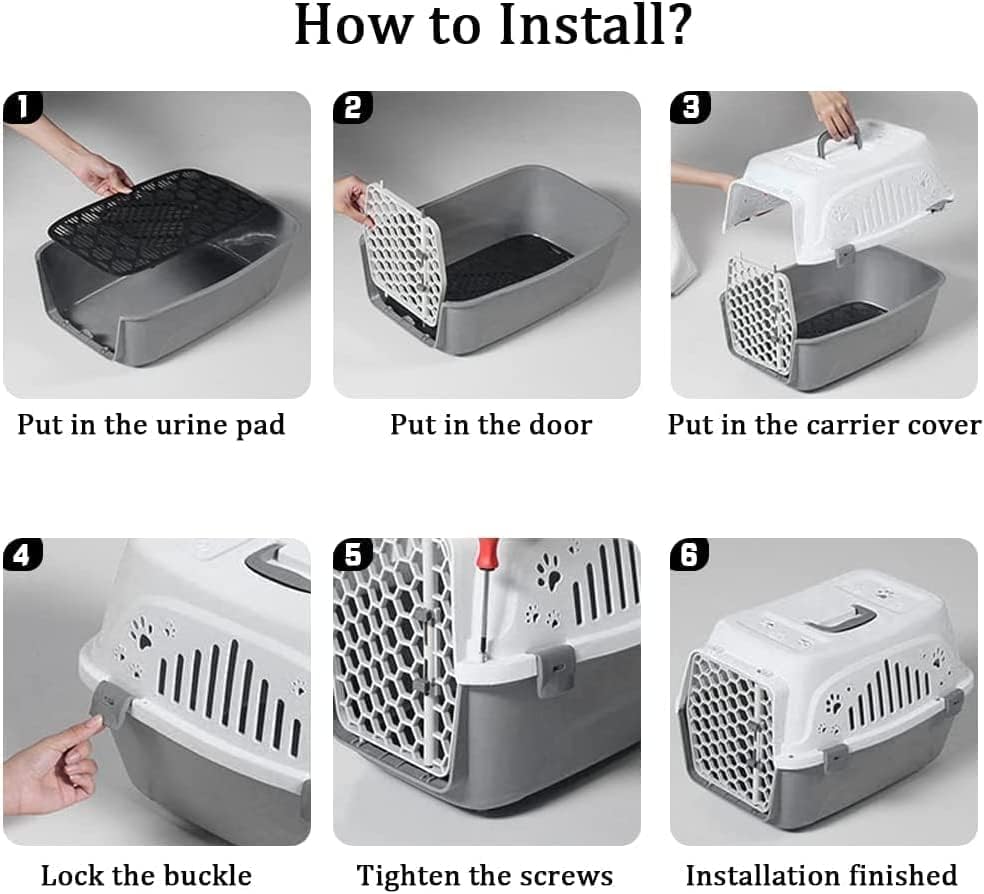 How to Install?

1
Put in the urine pad

2
Put in the door

3
Put in the carrier cover

4
Lock the buckle

5
Tighten the screws

6
Installation finished