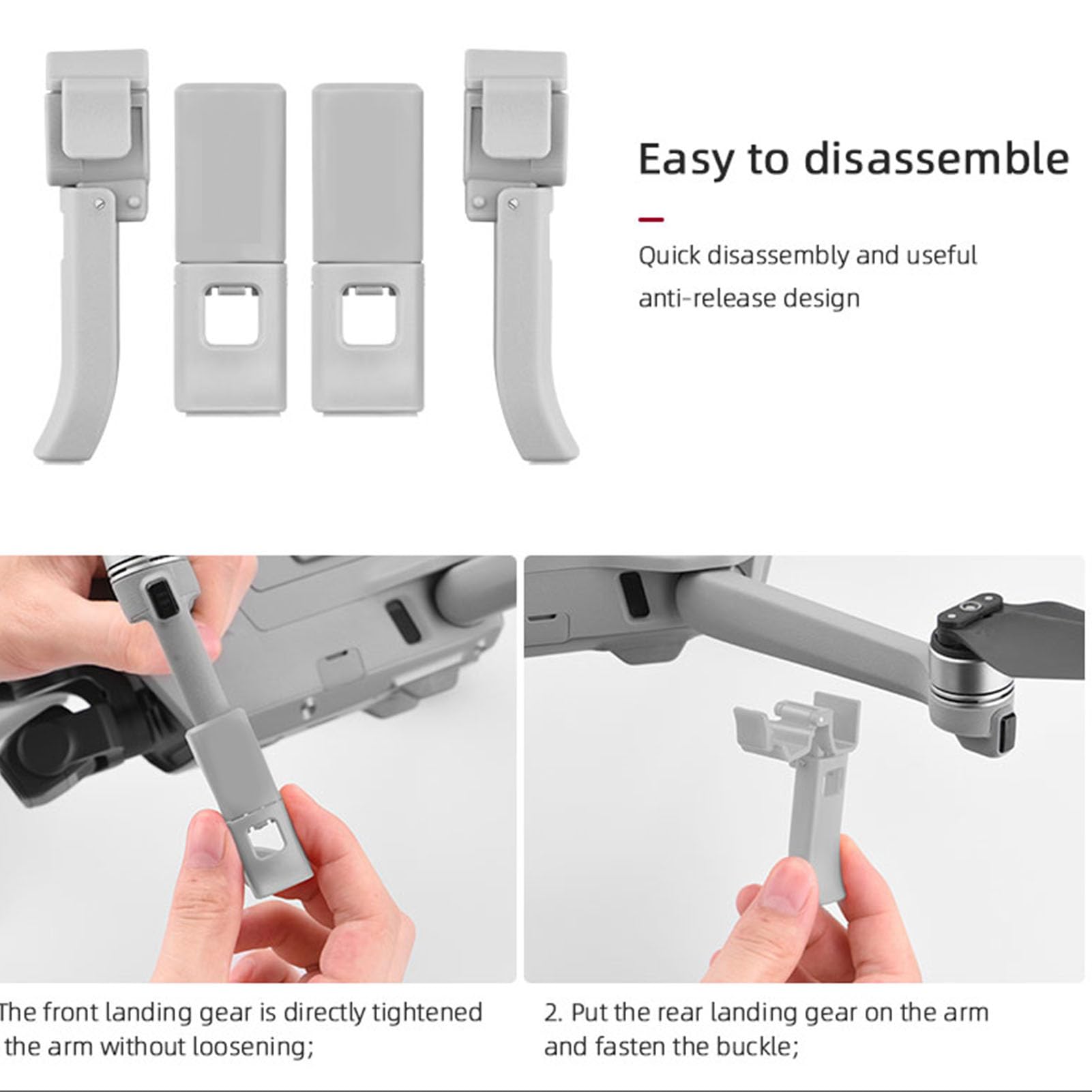 Easy to disassemble

Quick disassembly and useful anti-release design

The front landing gear is directly tightened the arm without loosening;

2. Put the rear landing gear on the arm and fasten the buckle;