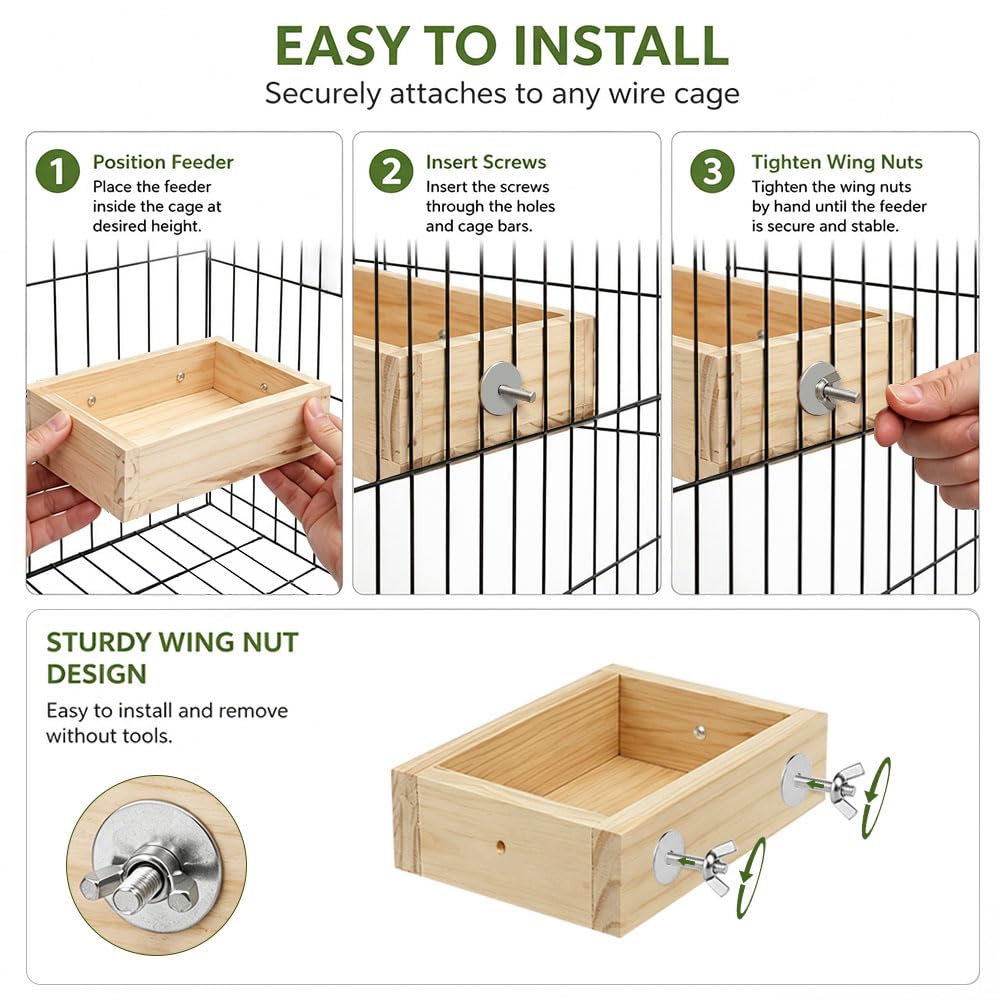 EASY TO INSTALL

Securely attaches to any wire cage

1 Position Feeder
Place the feeder inside the cage at desired height.

2 Insert Screws
Insert the screws through the holes and cage bars.

3 Tighten Wing Nuts
Tighten the wing nuts by hand until the feeder is secure and stable.

STURDY WING NUT DESIGN

Easy to install and remove without tools.