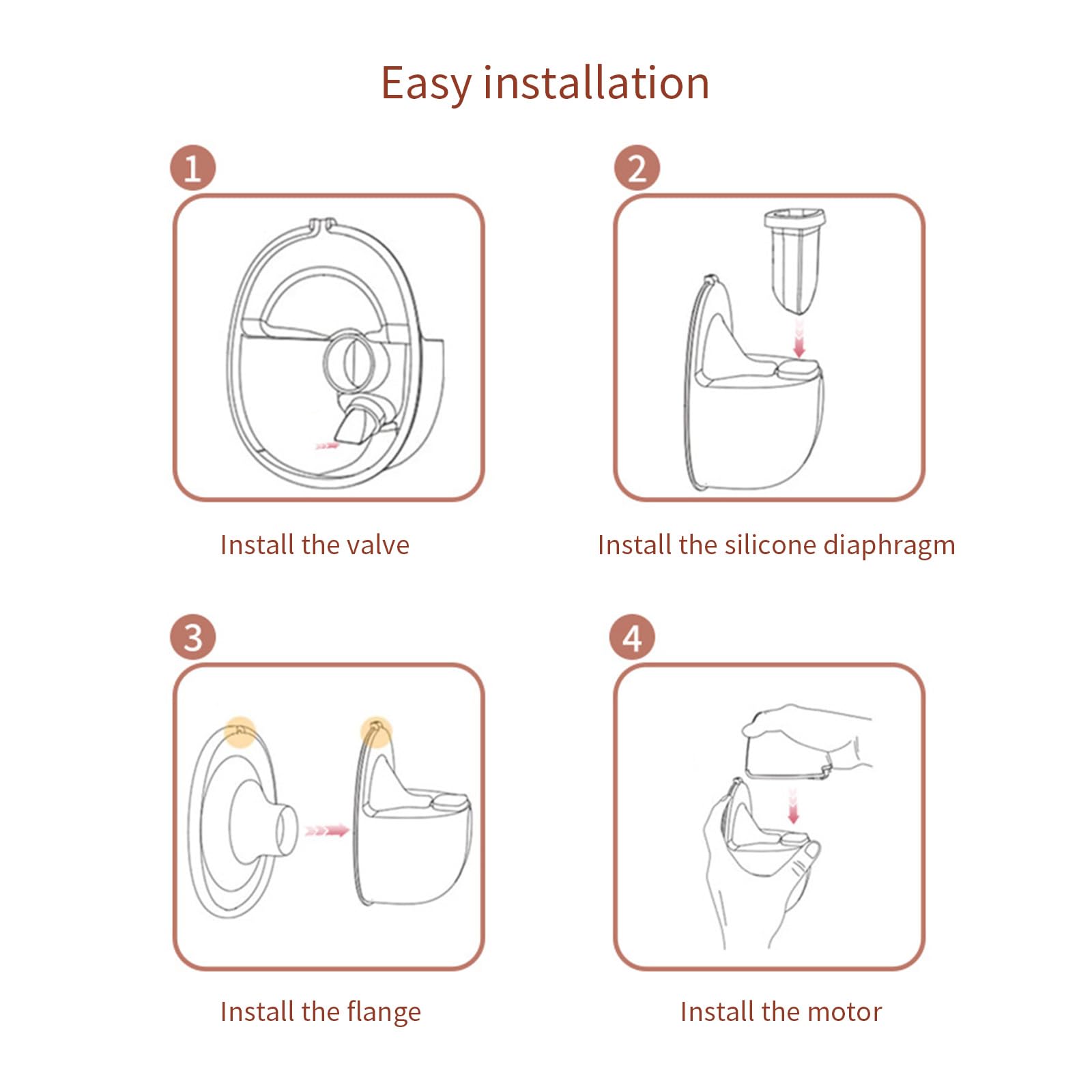 Easy installation

1

Install the valve

2

Install the silicone diaphragm

3

Install the flange

4

Install the motor