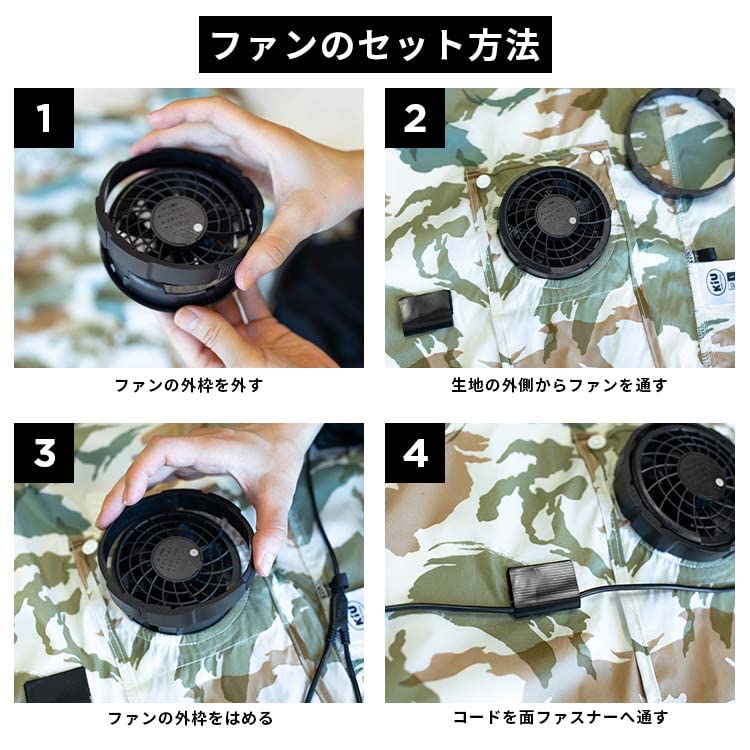 ファンのセット方法

1

ファンの外枠を外す

2

KiU

生地の外側からファンを通す

3

KiU

ファンの外枠をはめる

4

コードを面ファスナーへ通す